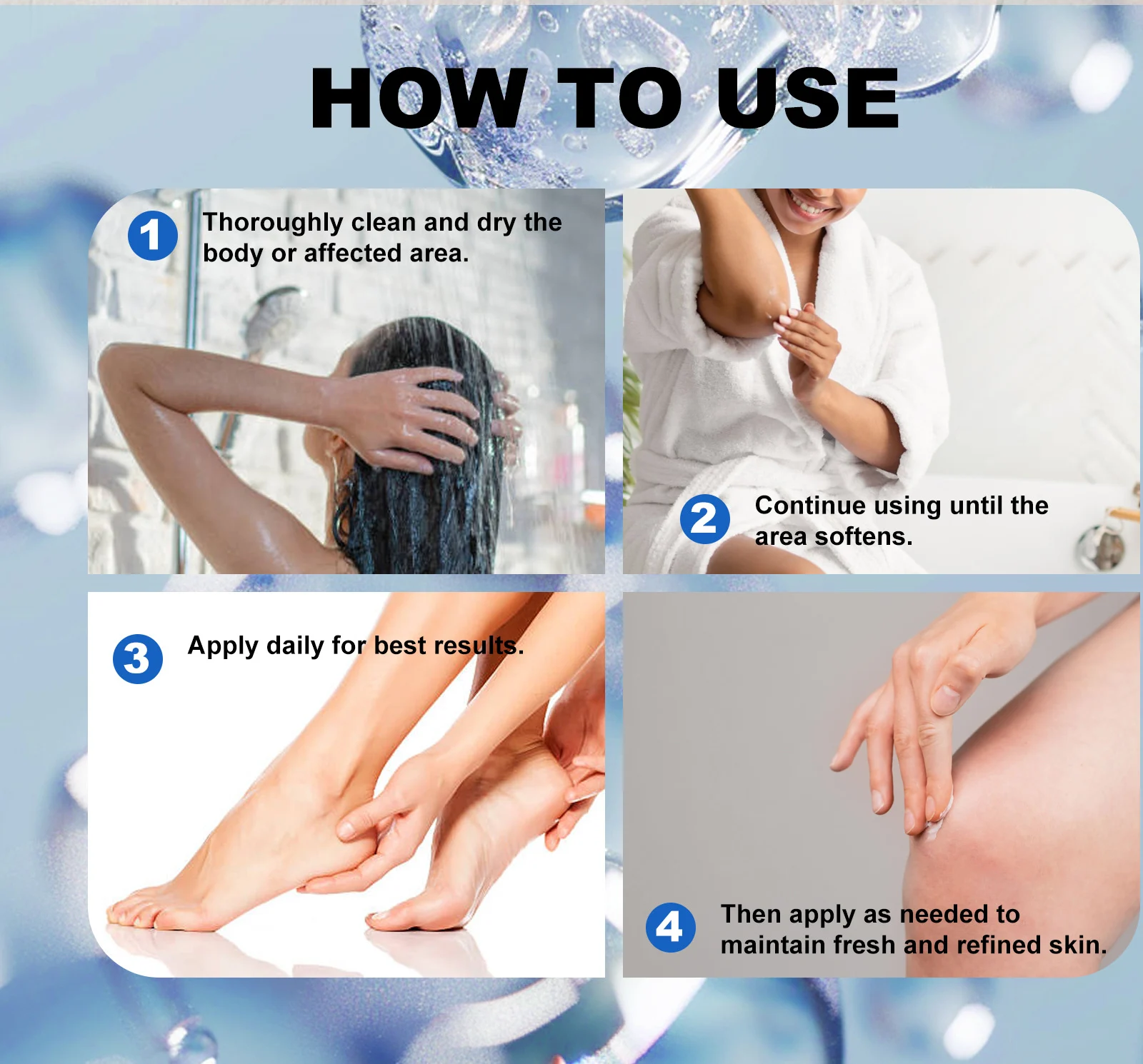 HOW TO USE

1 Thoroughly clean and dry the body or affected area.

2 Continue using until the area softens.

3 Apply daily for best results.

4 Then apply as needed to maintain fresh and refined skin.