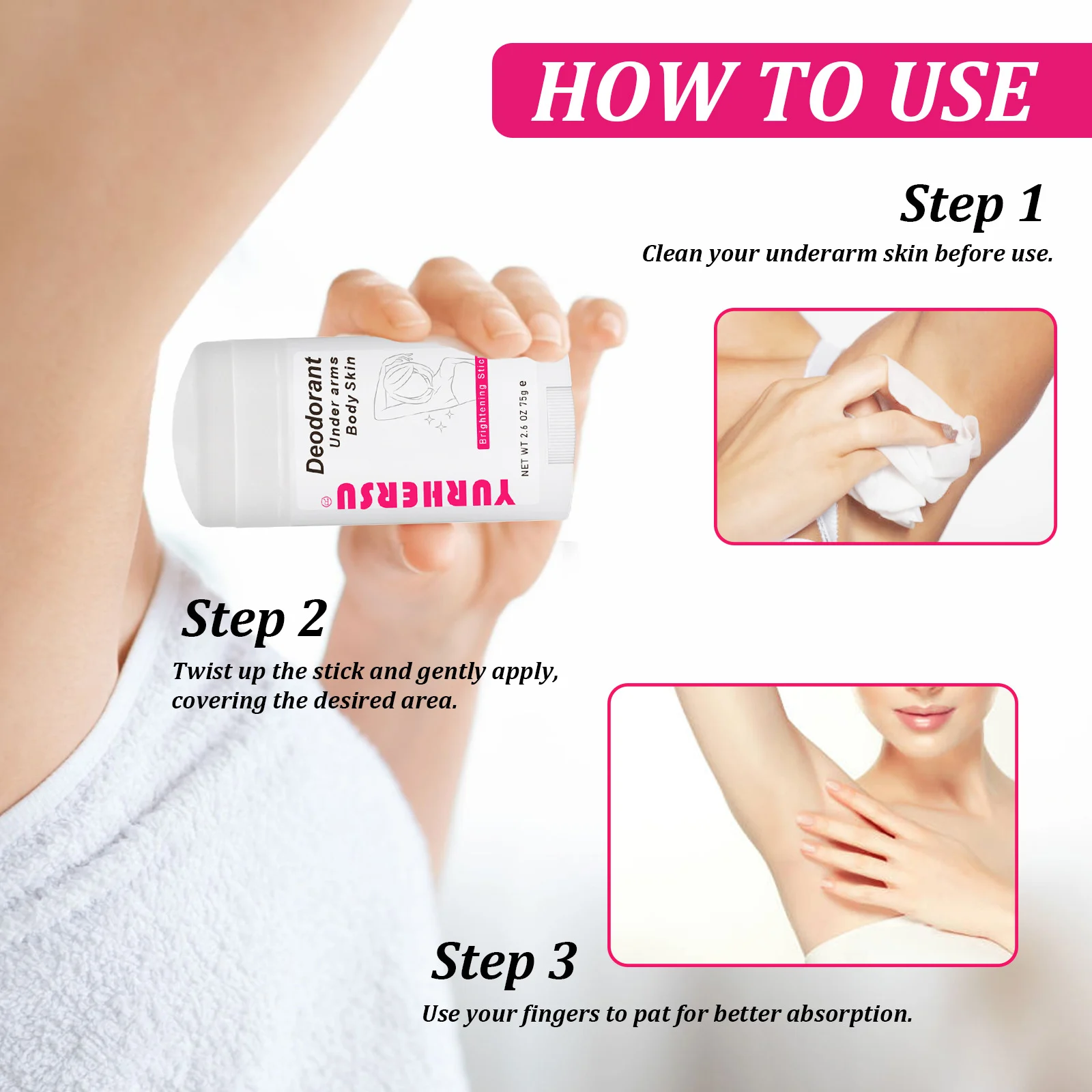 HOW TO USE

Step 1

Clean your underarm skin before use.

Deodorant
Under arms
Body Skin

Brightening Stic

NET WT 2.6 OZ 75g e

YURHERSU

Step 2

Twist up the stick and gently apply, covering the desired area.

Step 3

Use your fingers to pat for better absorption.