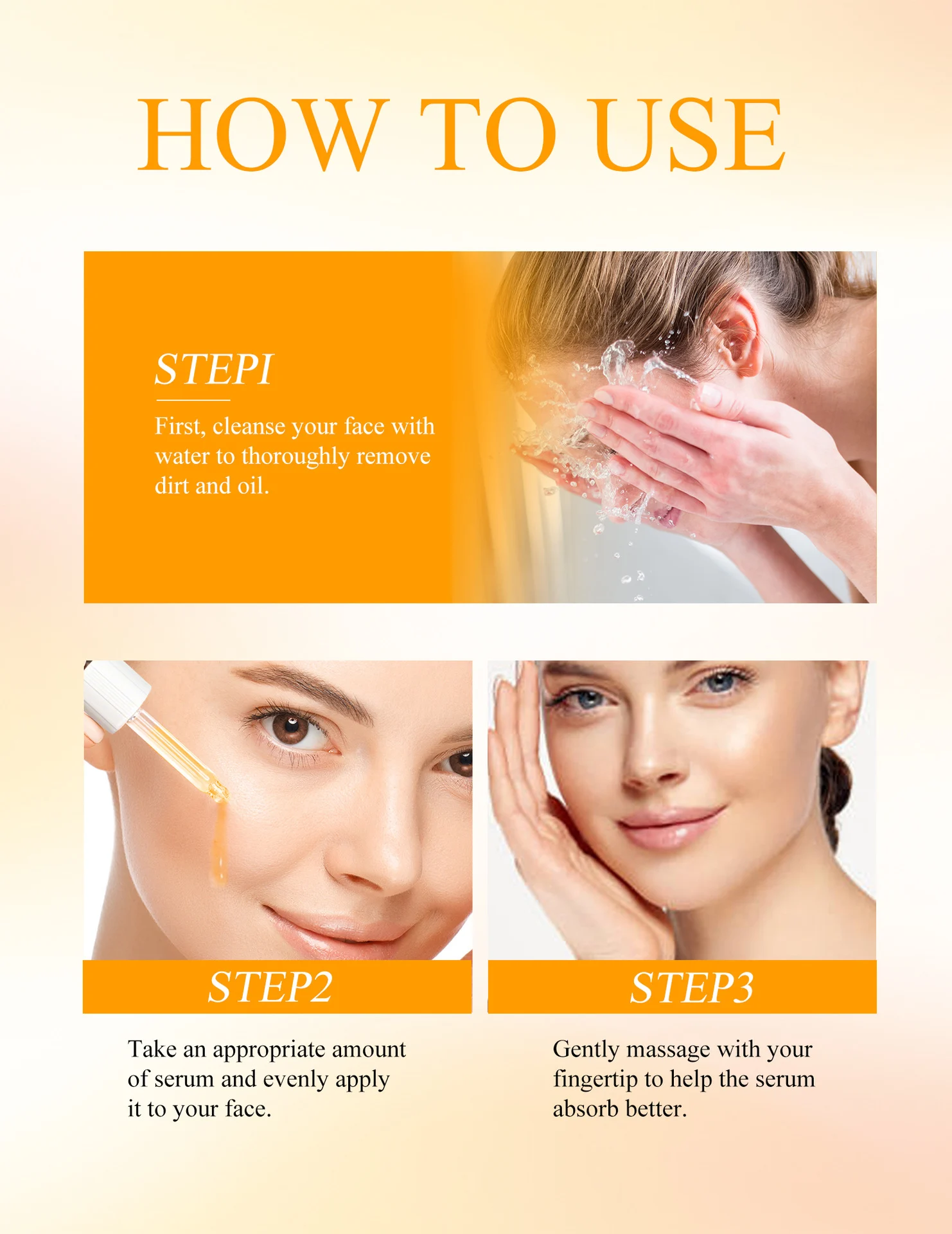 HOW TO USE

STEPI

First, cleanse your face with water to thoroughly remove dirt and oil.

STEP2

Take an appropriate amount of serum and evenly apply it to your face.

STEP3

Gently massage with your fingertip to help the serum absorb better.