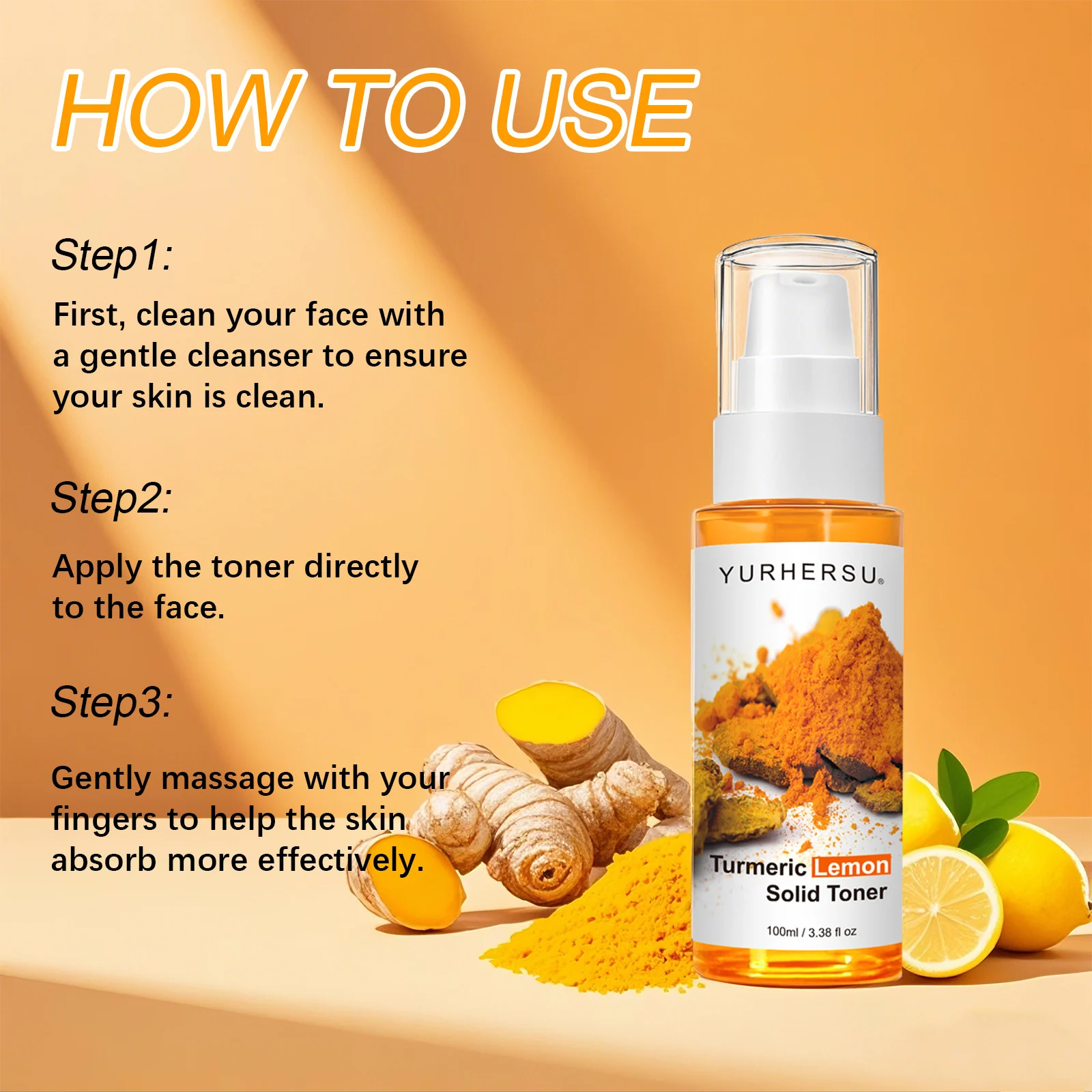 HOW TO USE

Step1:

First, clean your face with a gentle cleanser to ensure your skin is clean.

Step2:

Apply the toner directly to the face.

Step3:

Gently massage with your fingers to help the skin absorb more effectively.

YURHERSU®

Turmeric Lemon
Solid Toner

100ml / 3.38 fl oz