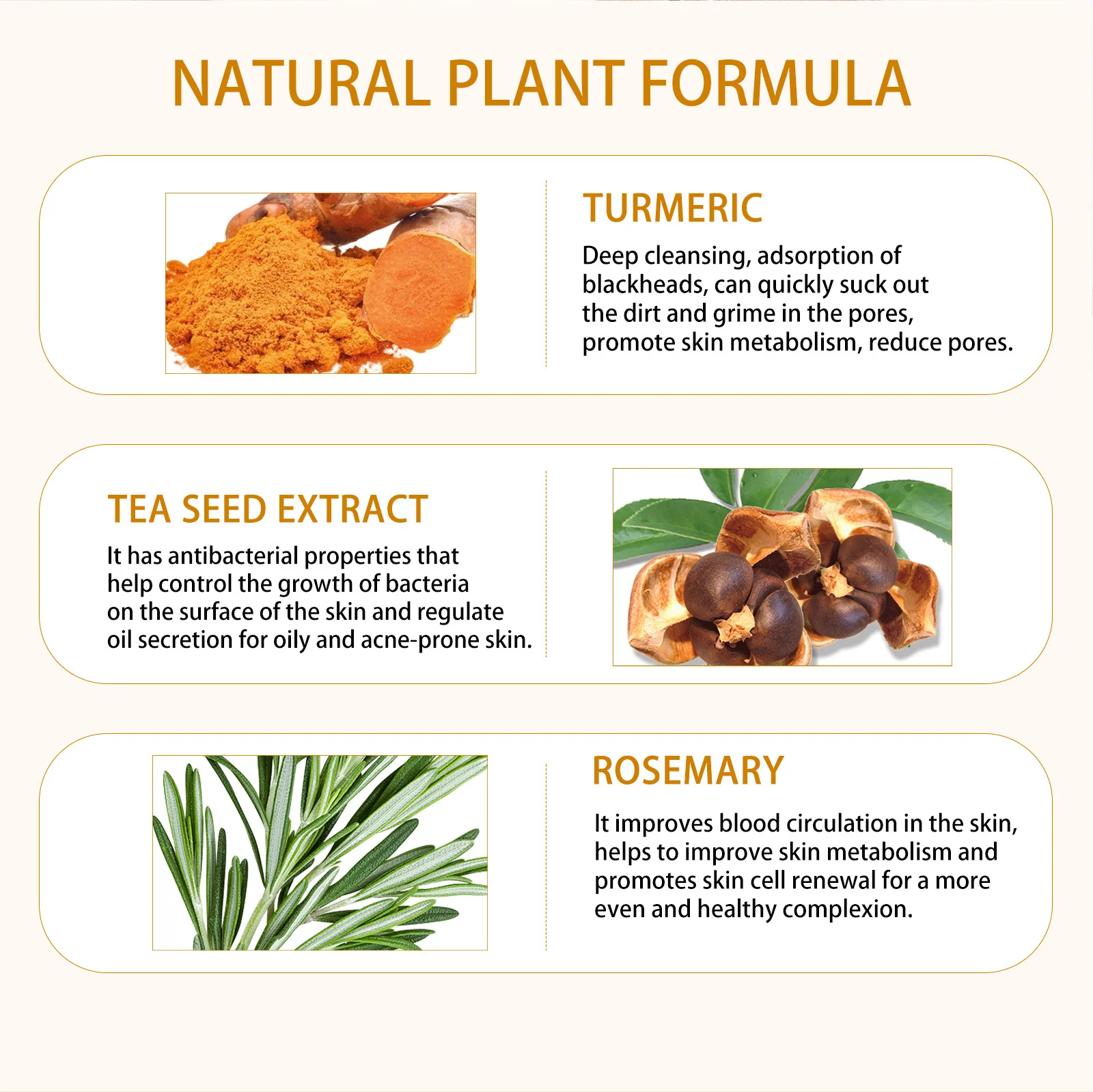 NATURAL PLANT FORMULA

TURMERIC

Deep cleansing, adsorption of blackheads, can quickly suck out the dirt and grime in the pores, promote skin metabolism, reduce pores.

TEA SEED EXTRACT

It has antibacterial properties that help control the growth of bacteria on the surface of the skin and regulate oil secretion for oily and acne-prone skin.

ROSEMARY

It improves blood circulation in the skin, helps to improve skin metabolism and promotes skin cell renewal for a more even and healthy complexion.