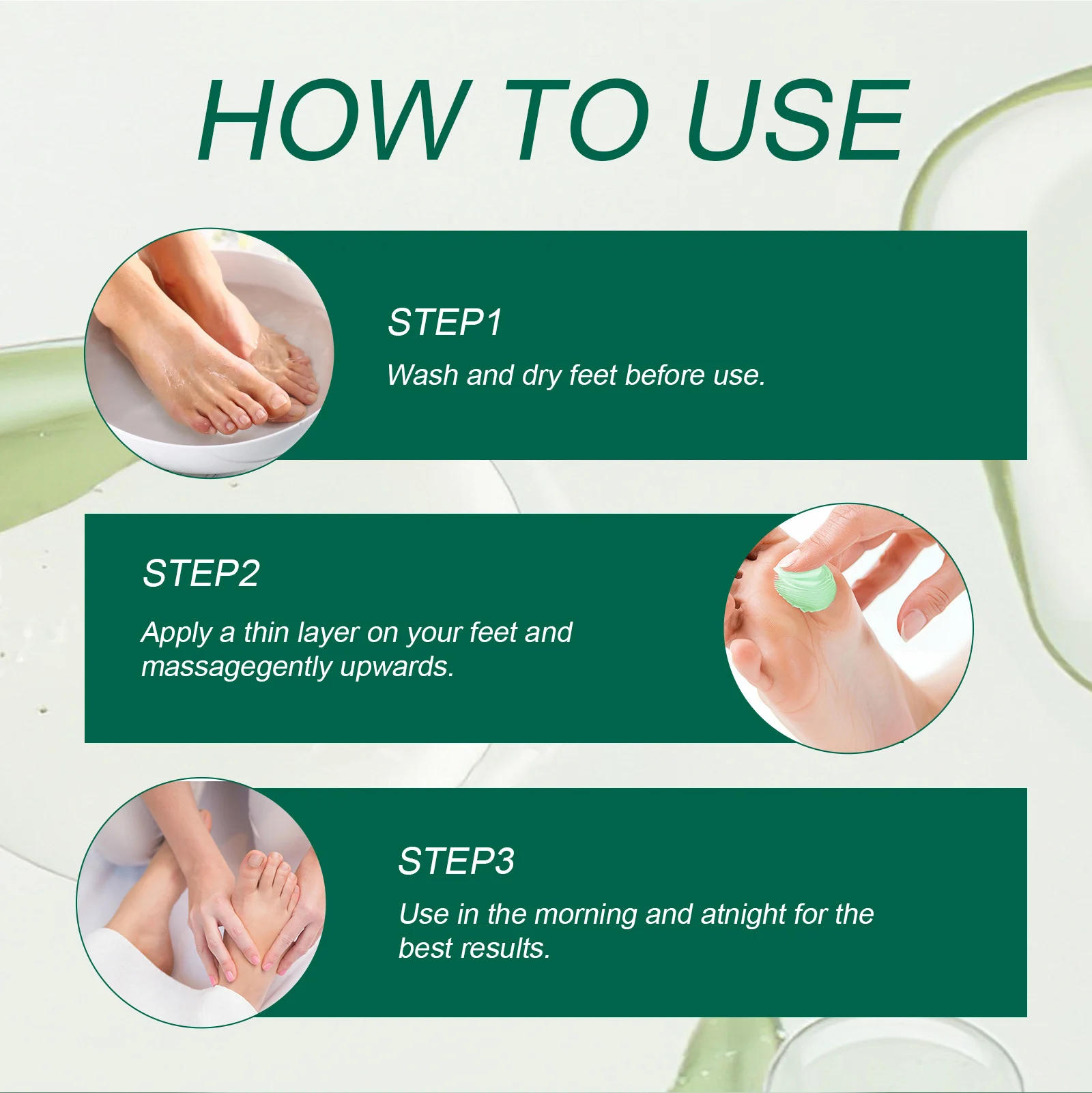 HOW TO USE

STEP1

Wash and dry feet before use.

STEP2

Apply a thin layer on your feet and massagegently upwards.

STEP3

Use in the morning and atnight for the best results.