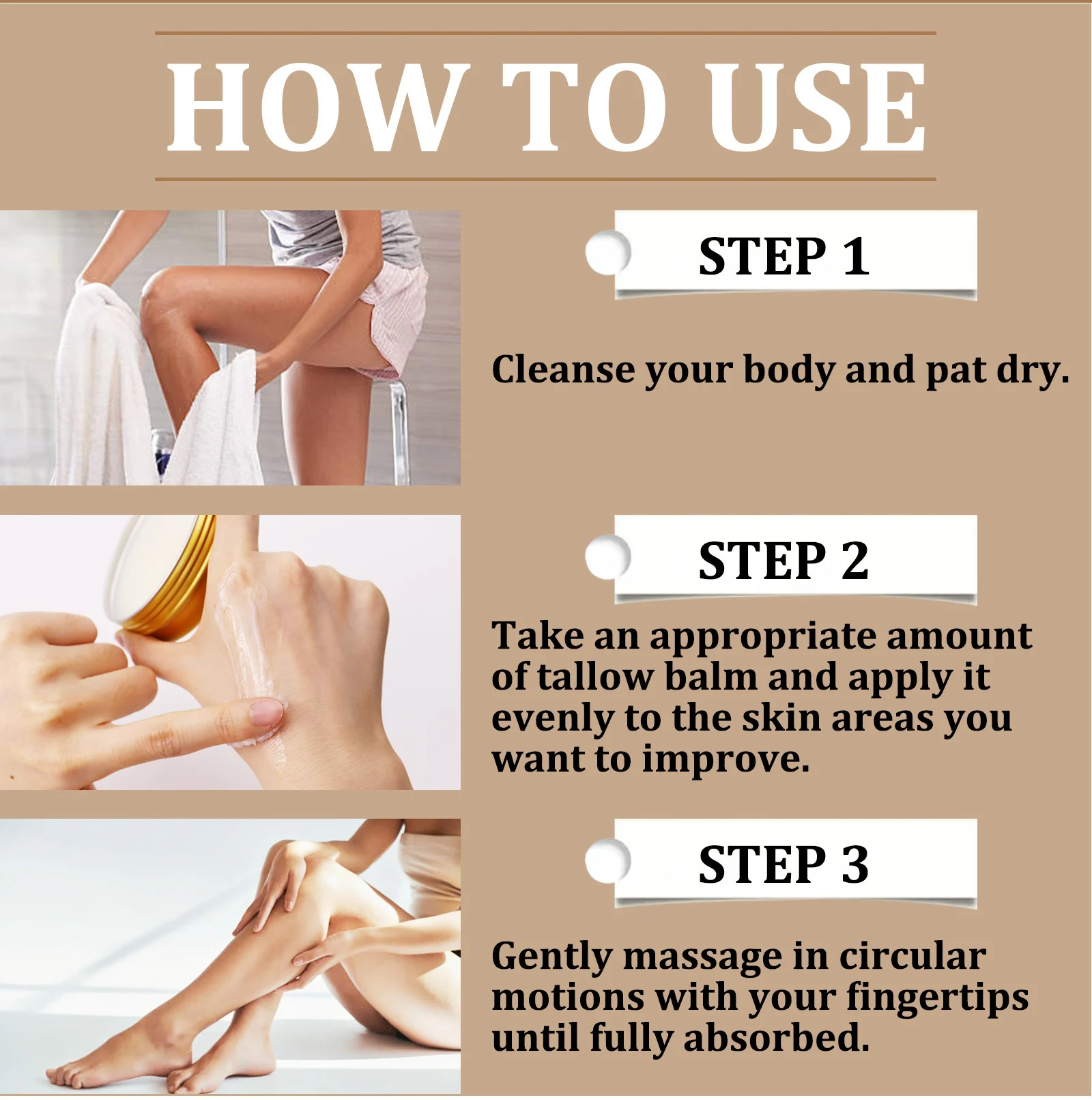 HOW TO USE

STEP 1

Cleanse your body and pat dry.

STEP 2

Take an appropriate amount of tallow balm and apply it evenly to the skin areas you want to improve.

STEP 3

Gently massage in circular motions with your fingertips until fully absorbed.