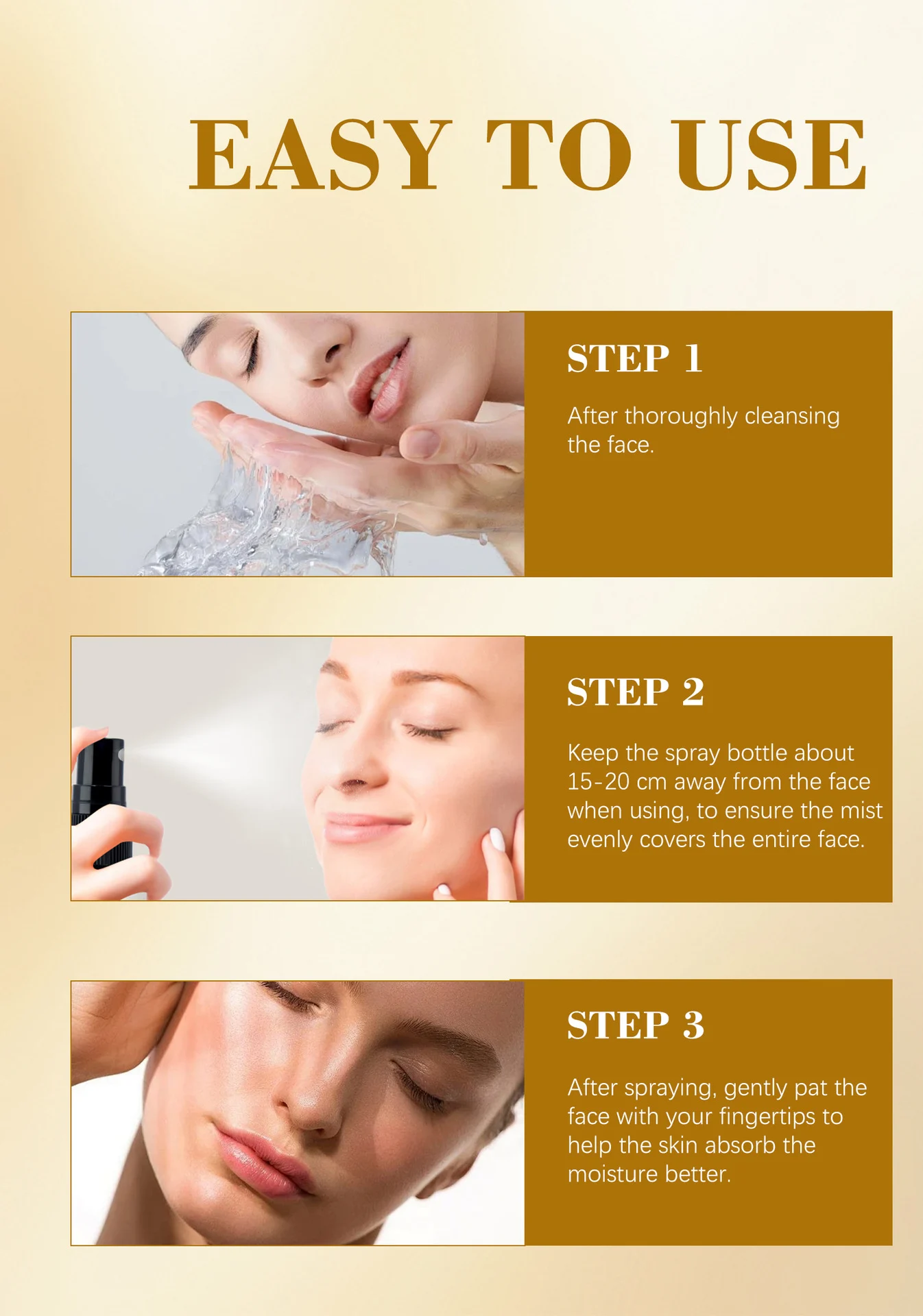 EASY TO USE

STEP 1

After thoroughly cleansing the face.

STEP 2

Keep the spray bottle about 15-20 cm away from the face when using, to ensure the mist evenly covers the entire face.

STEP 3

After spraying, gently pat the face with your fingertips to help the skin absorb the moisture better.