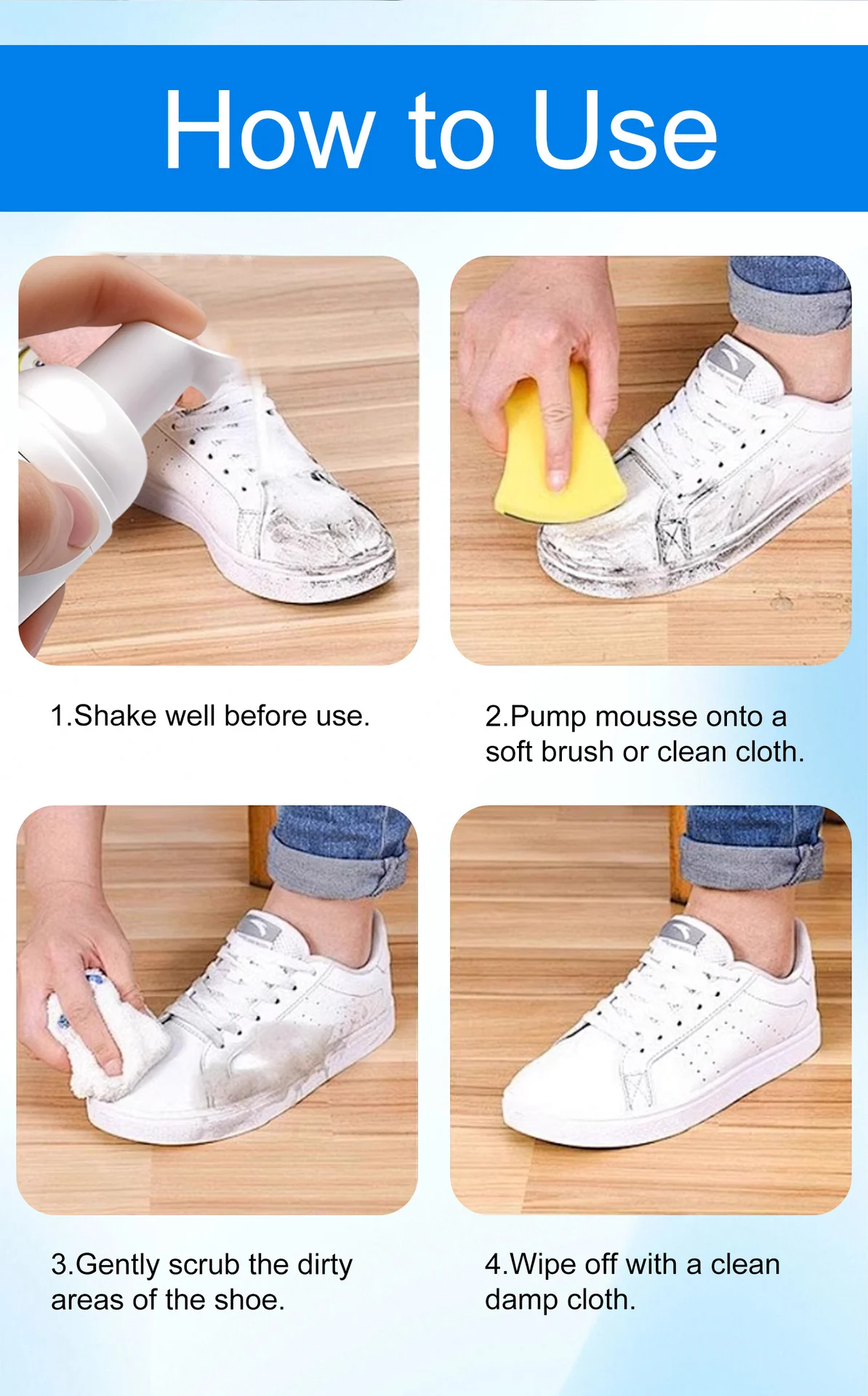 How to Use

1.Shake well before use.

2.Pump mousse onto a soft brush or clean cloth.

3.Gently scrub the dirty areas of the shoe.

4.Wipe off with a clean damp cloth.