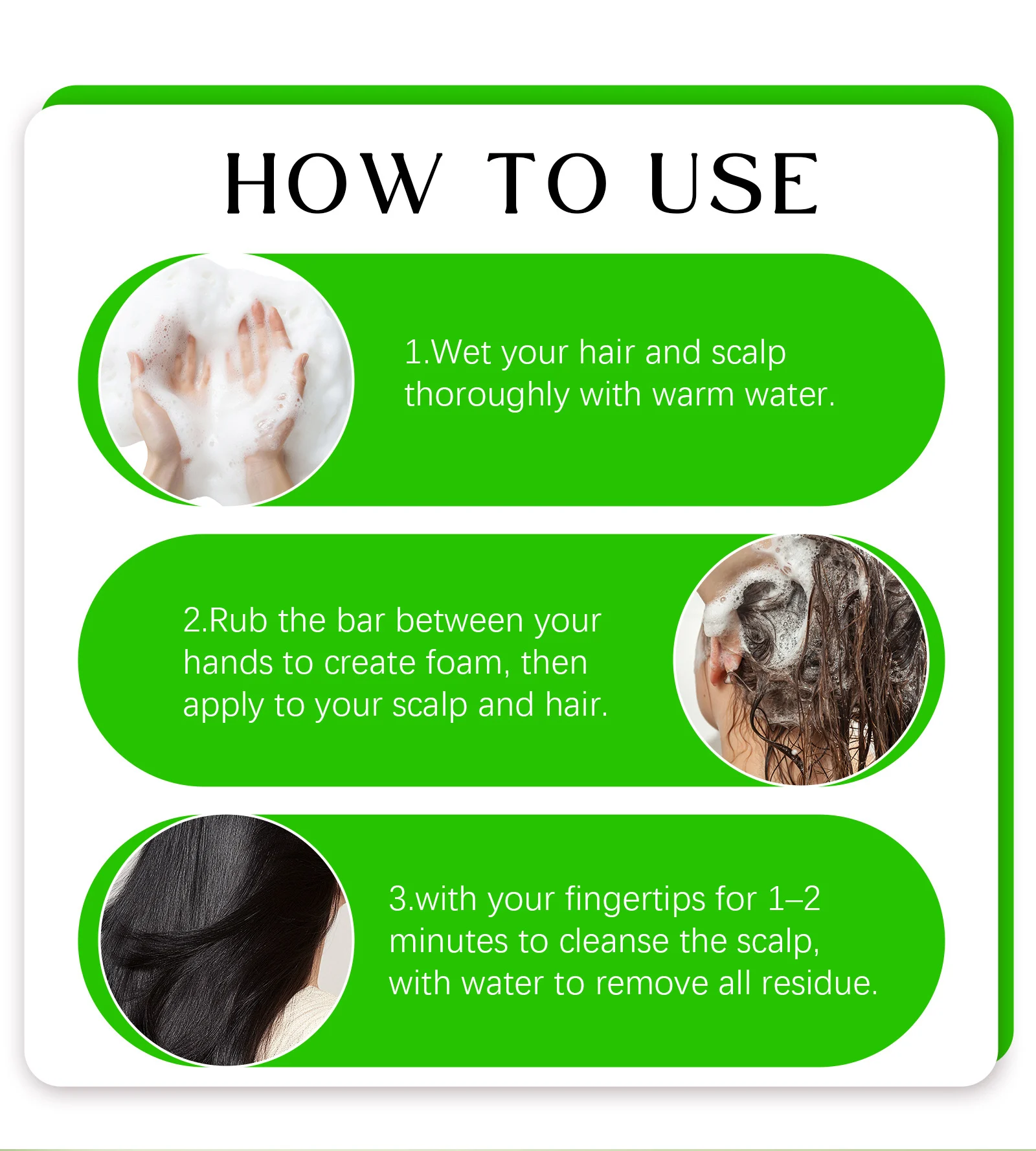 HOW TO USE

1.Wet your hair and scalp thoroughly with warm water.

2.Rub the bar between your hands to create foam, then apply to your scalp and hair.

3.with your fingertips for 1–2 minutes to cleanse the scalp, with water to remove all residue.