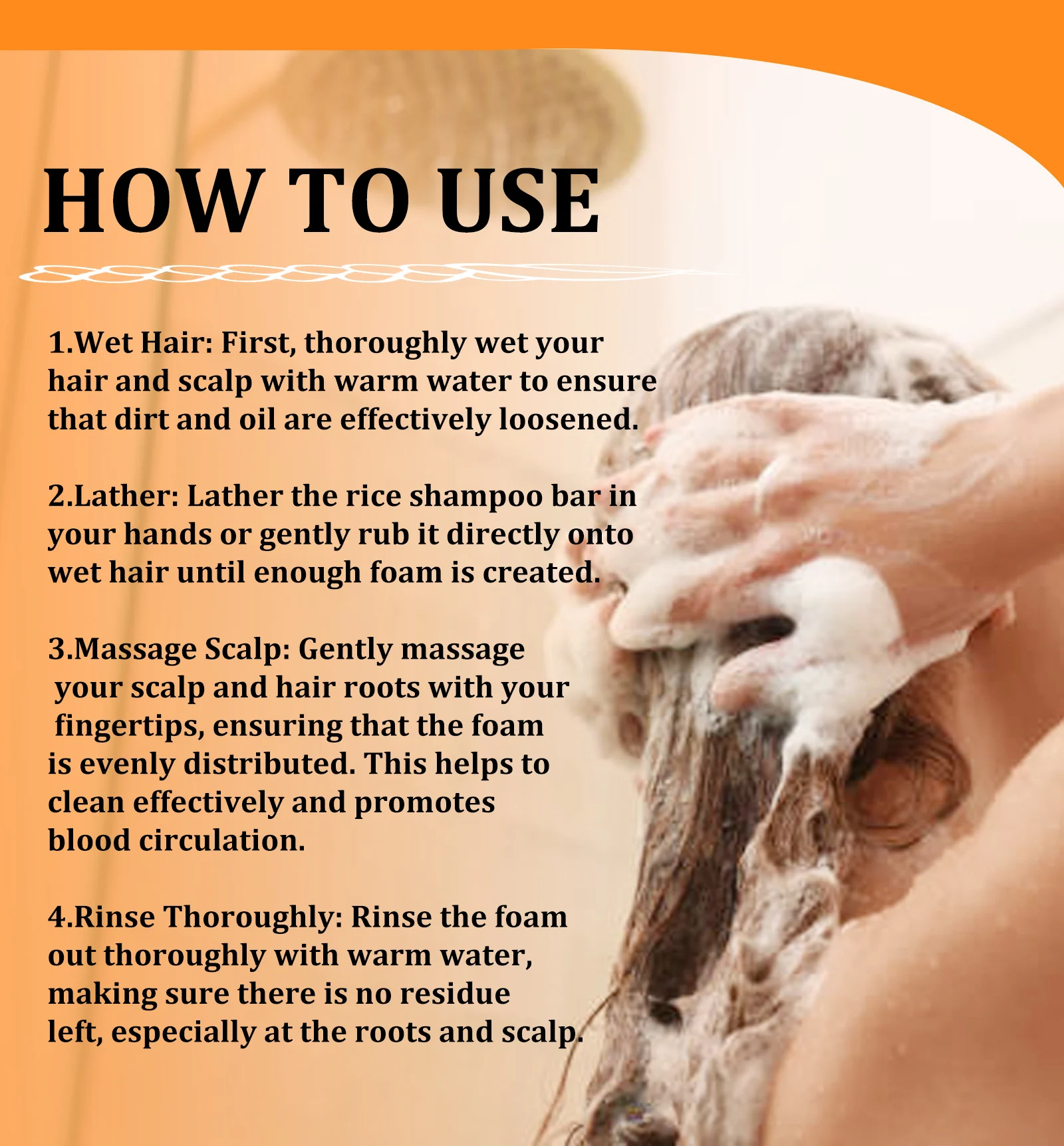 HOW TO USE

1.Wet Hair: First, thoroughly wet your hair and scalp with warm water to ensure that dirt and oil are effectively loosened.

2.Lather: Lather the rice shampoo bar in your hands or gently rub it directly onto wet hair until enough foam is created.

3.Massage Scalp: Gently massage your scalp and hair roots with your fingertips, ensuring that the foam is evenly distributed. This helps to clean effectively and promotes blood circulation.

4.Rinse Thoroughly: Rinse the foam out thoroughly with warm water, making sure there is no residue left, especially at the roots and scalp.