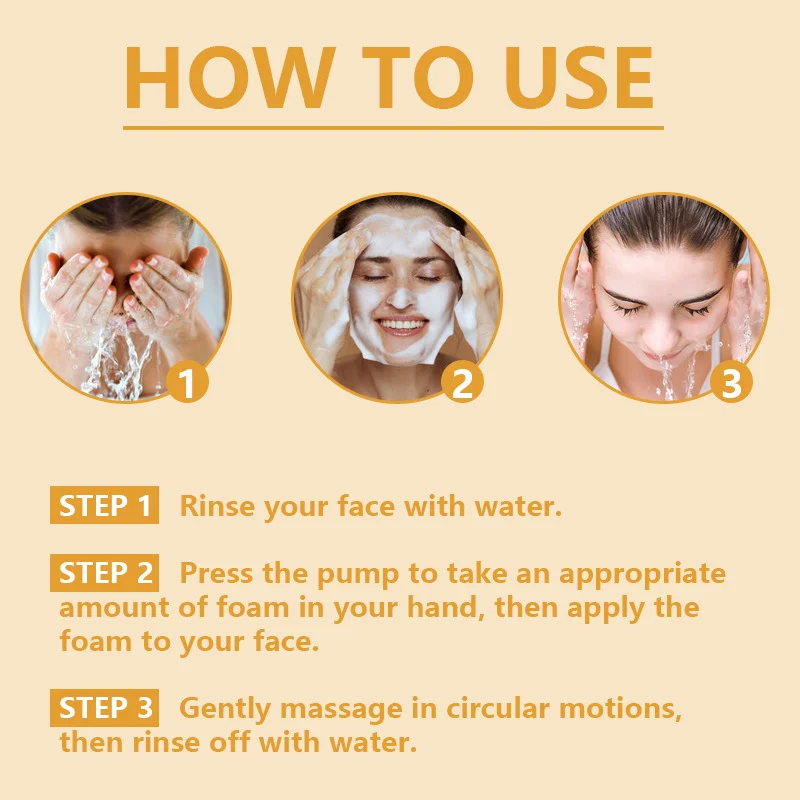 HOW TO USE

1

2

3

STEP 1 Rinse your face with water.

STEP 2 Press the pump to take an appropriate amount of foam in your hand, then apply the foam to your face.

STEP 3 Gently massage in circular motions, then rinse off with water.