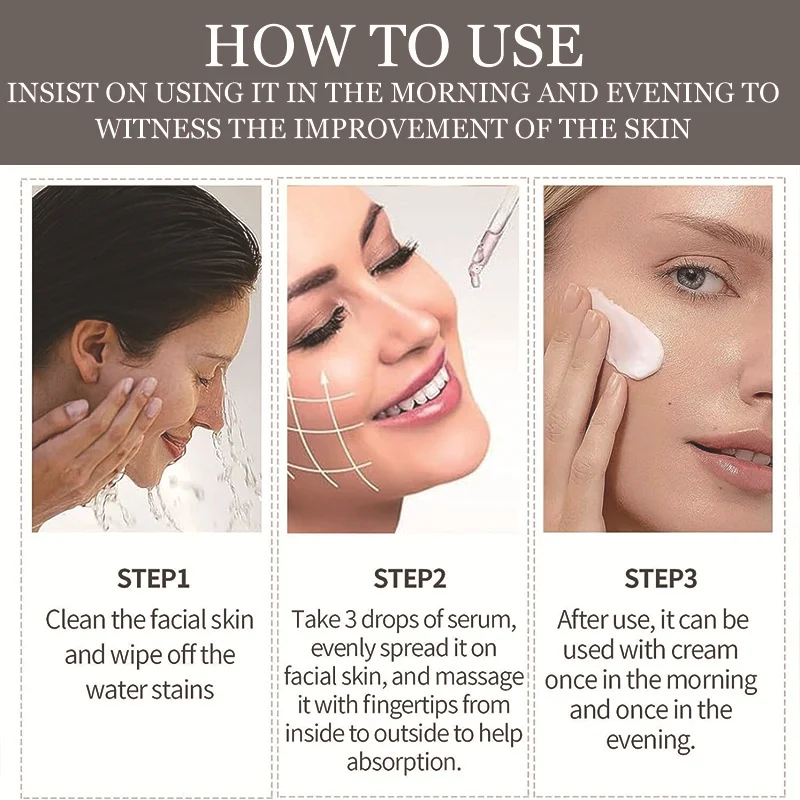 HOW TO USE
INSIST ON USING IT IN THE MORNING AND EVENING TO WITNESS THE IMPROVEMENT OF THE SKIN

STEP1
Clean the facial skin and wipe off the water stains

STEP2
Take 3 drops of serum, evenly spread it on facial skin, and massage it with fingertips from inside to outside to help absorption.

STEP3
After use, it can be used with cream once in the morning and once in the evening.