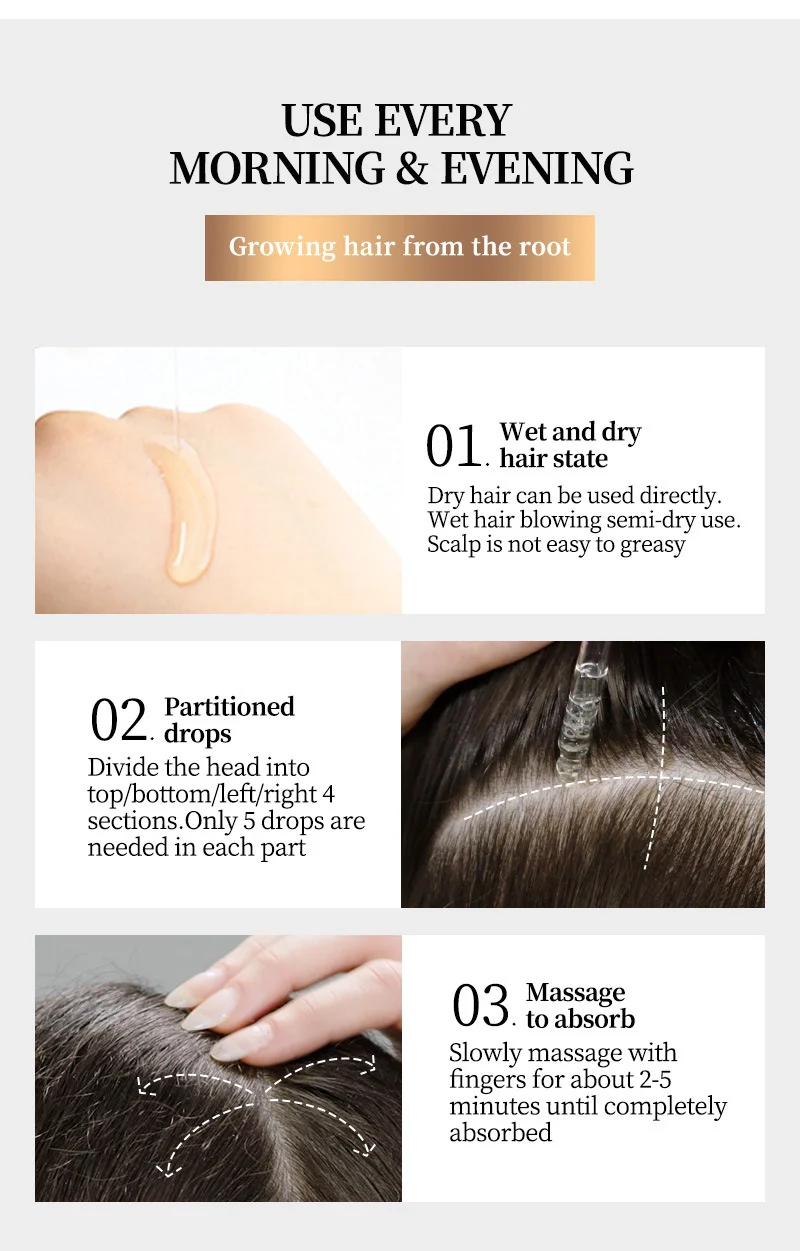 USE EVERY
MORNING & EVENING

Growing hair from the root

01. Wet and dry hair state

Dry hair can be used directly. Wet hair blowing semi-dry use. Scalp is not easy to greasy

02. Partitioned drops

Divide the head into top/bottom/left/right 4 sections.Only 5 drops are needed in each part

03. Massage to absorb

Slowly massage with fingers for about 2-5 minutes until completely absorbed