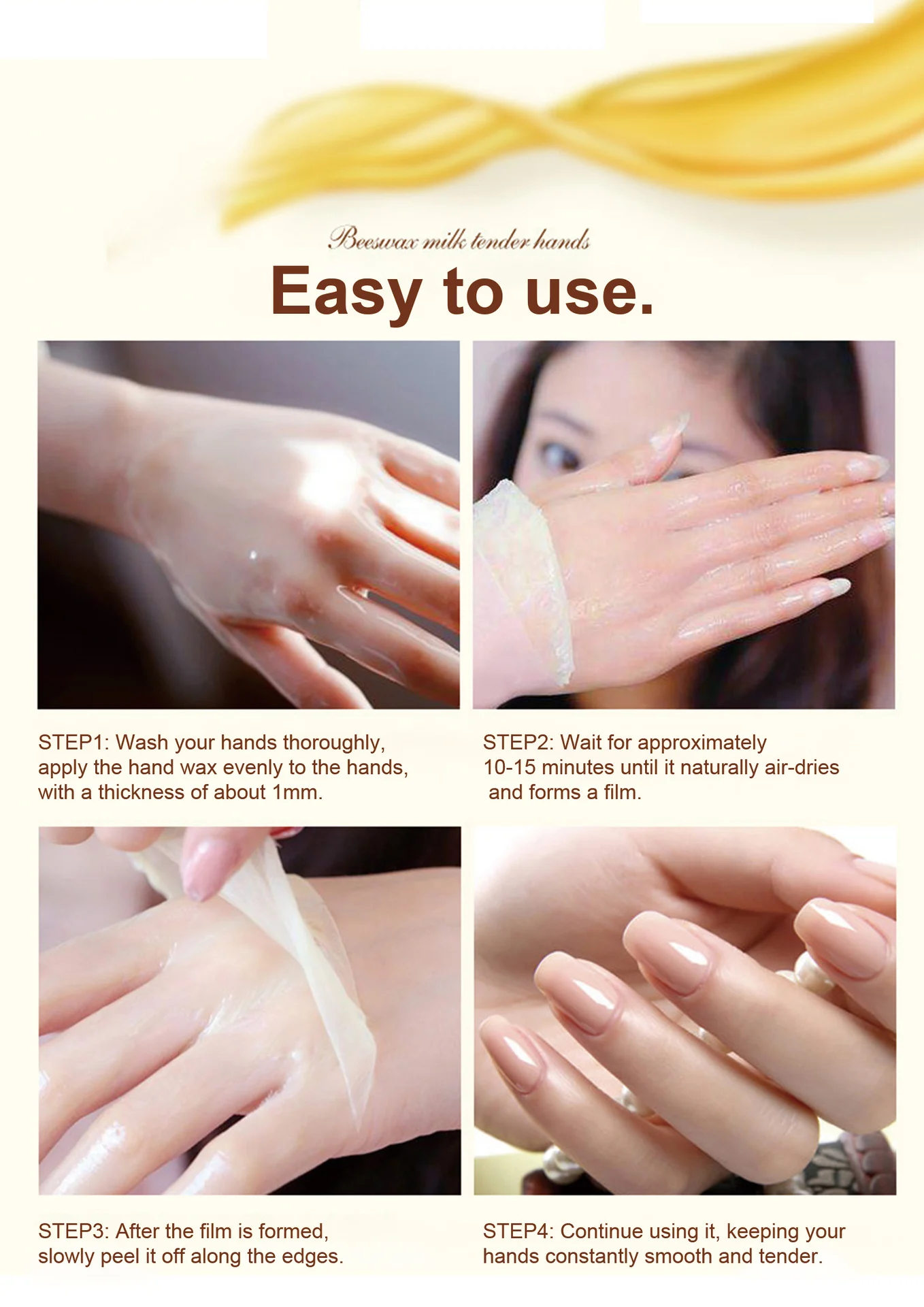 Beeswax milk tender hands

Easy to use.

STEP1: Wash your hands thoroughly, apply the hand wax evenly to the hands, with a thickness of about 1mm.

STEP2: Wait for approximately 10-15 minutes until it naturally air-dries and forms a film.

STEP3: After the film is formed, slowly peel it off along the edges.

STEP4: Continue using it, keeping your hands constantly smooth and tender.