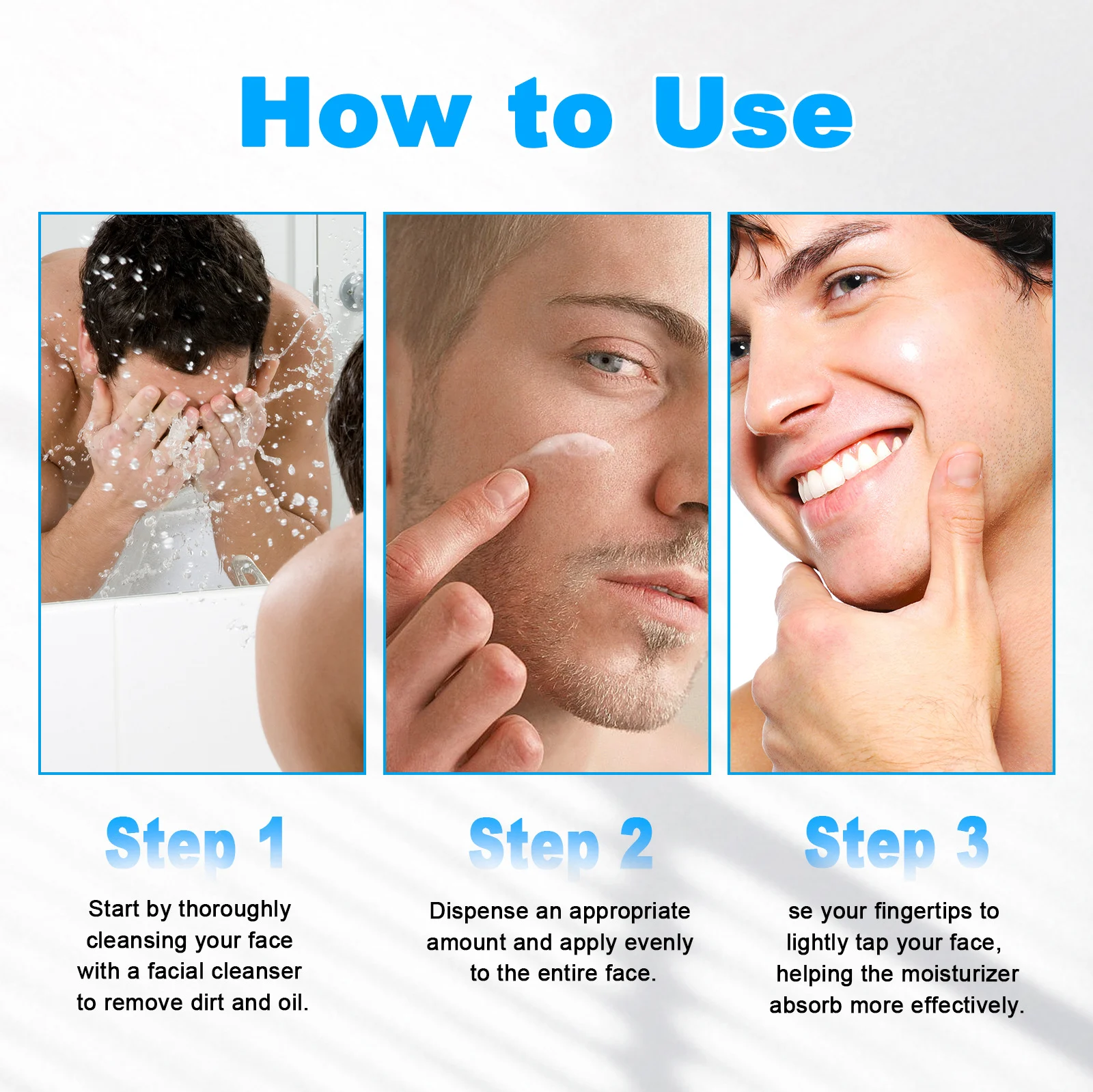 How to Use

Step 1

Start by thoroughly cleansing your face with a facial cleanser to remove dirt and oil.

Step 2

Dispense an appropriate amount and apply evenly to the entire face.

Step 3

se your fingertips to lightly tap your face, helping the moisturizer absorb more effectively.