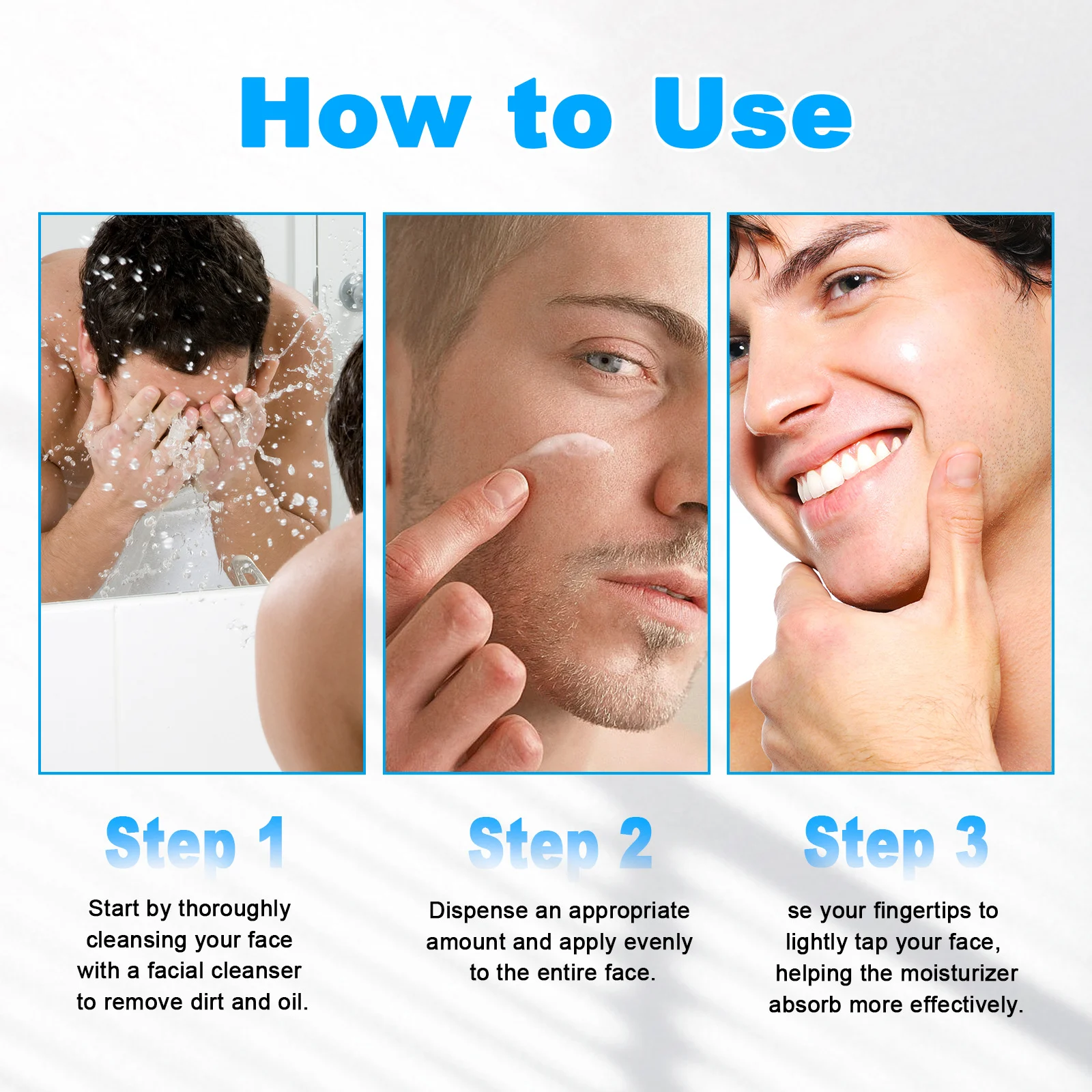 How to Use

Step 1

Start by thoroughly cleansing your face with a facial cleanser to remove dirt and oil.

Step 2

Dispense an appropriate amount and apply evenly to the entire face.

Step 3

se your fingertips to lightly tap your face, helping the moisturizer absorb more effectively.