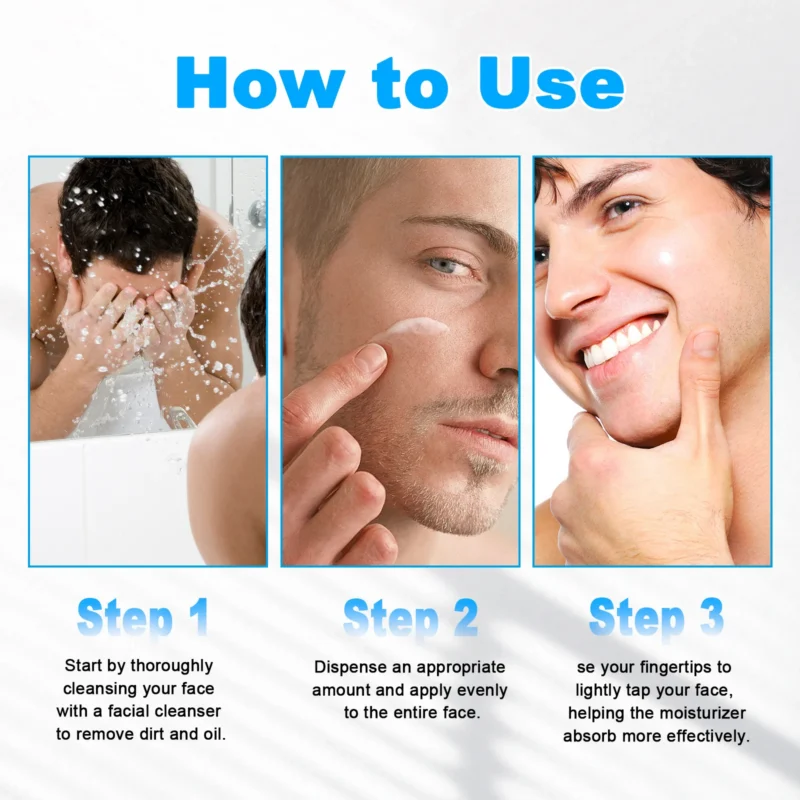 How to Use

Step 1

Start by thoroughly cleansing your face with a facial cleanser to remove dirt and oil.

Step 2

Dispense an appropriate amount and apply evenly to the entire face.

Step 3

se your fingertips to lightly tap your face, helping the moisturizer absorb more effectively.