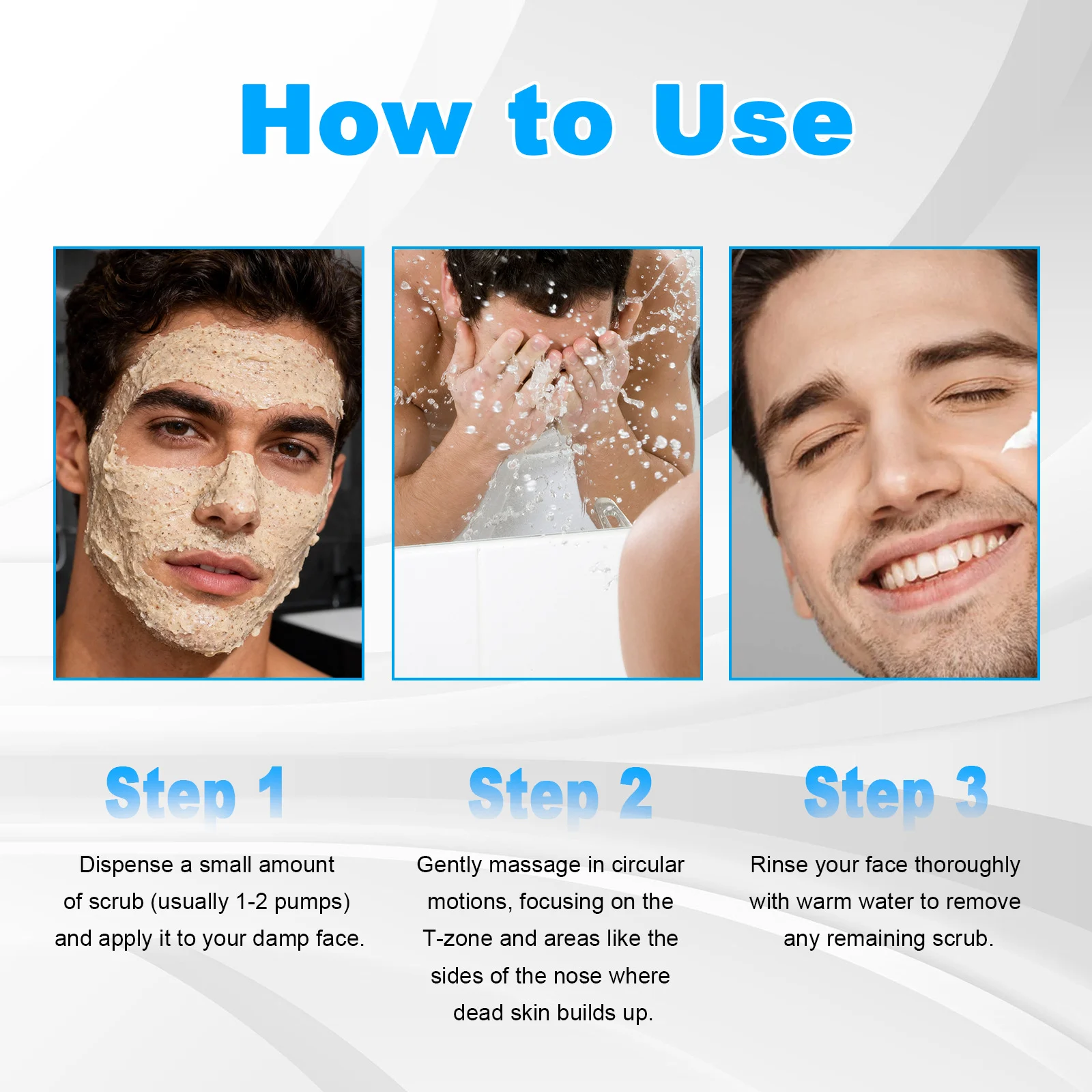 How to Use

Step 1

Dispense a small amount of scrub (usually 1-2 pumps) and apply it to your damp face.

Step 2

Gently massage in circular motions, focusing on the T-zone and areas like the sides of the nose where dead skin builds up.

Step 3

Rinse your face thoroughly with warm water to remove any remaining scrub.