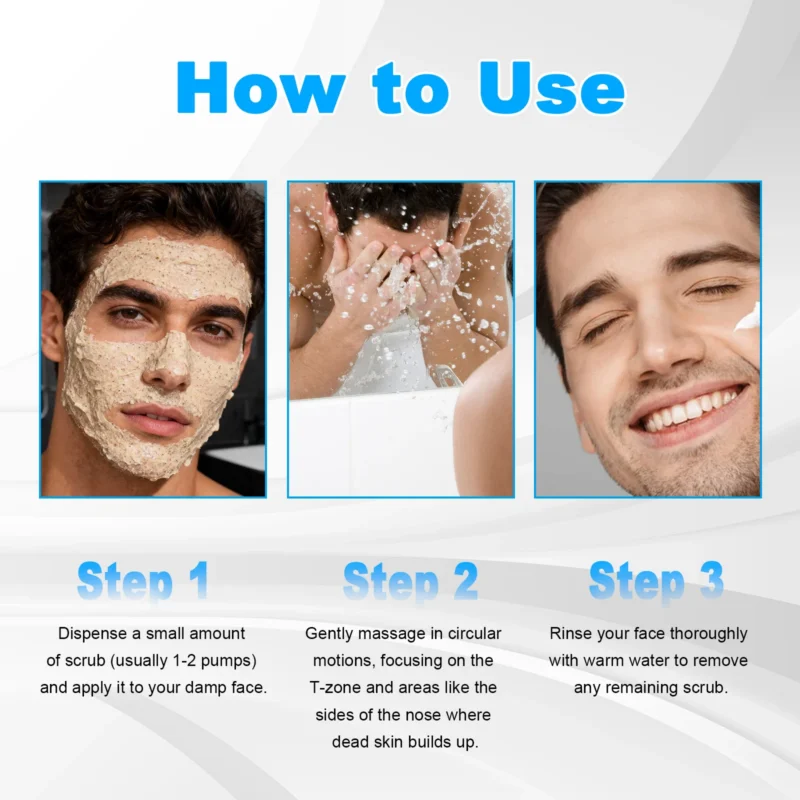 How to Use

Step 1

Dispense a small amount of scrub (usually 1-2 pumps) and apply it to your damp face.

Step 2

Gently massage in circular motions, focusing on the T-zone and areas like the sides of the nose where dead skin builds up.

Step 3

Rinse your face thoroughly with warm water to remove any remaining scrub.