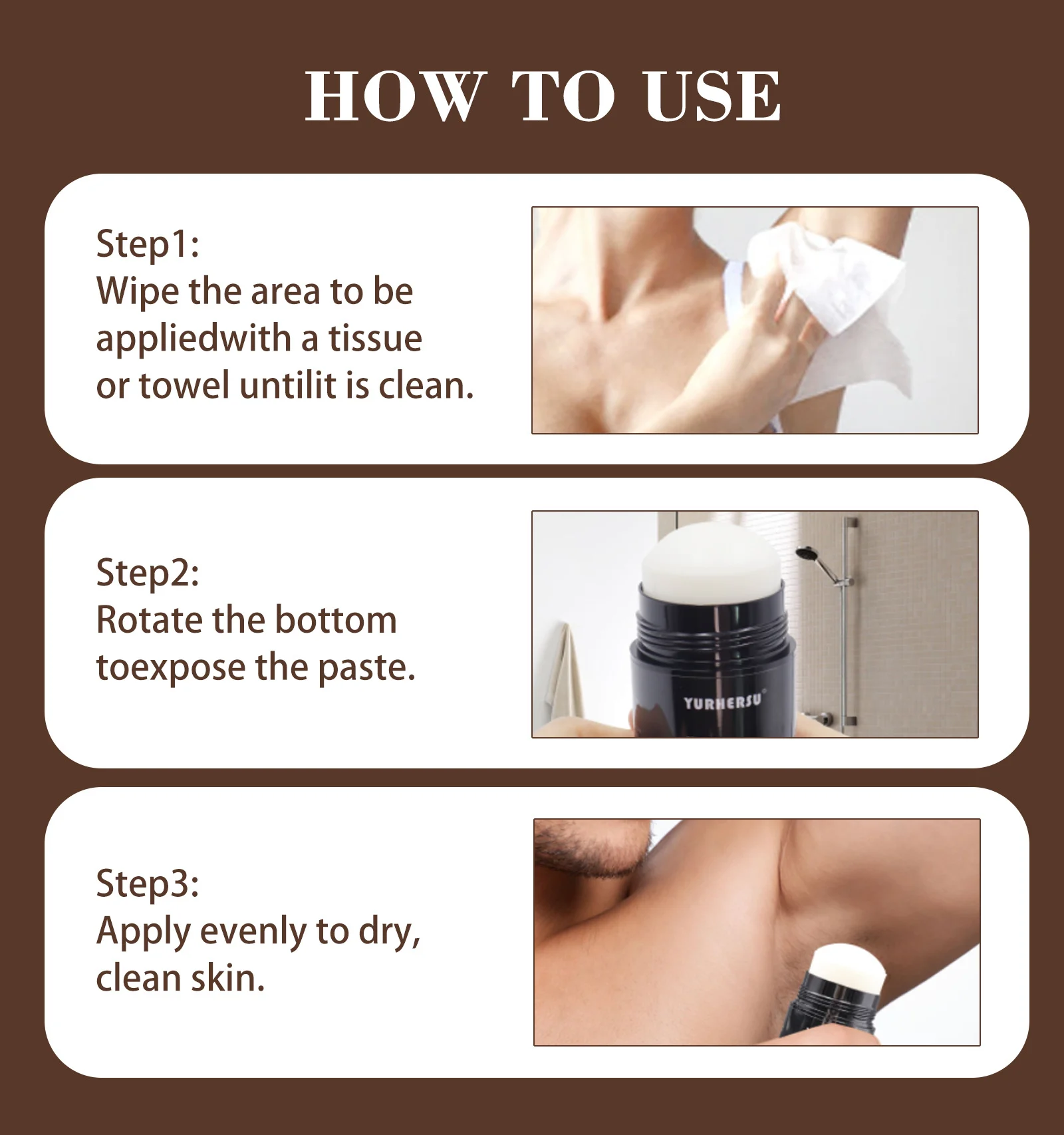 HOW TO USE

Step1:
Wipe the area to be appliedwith a tissue or towel untilit is clean.

Step2:
Rotate the bottom toexpose the paste.

YURHERSU

Step3:
Apply evenly to dry, clean skin.