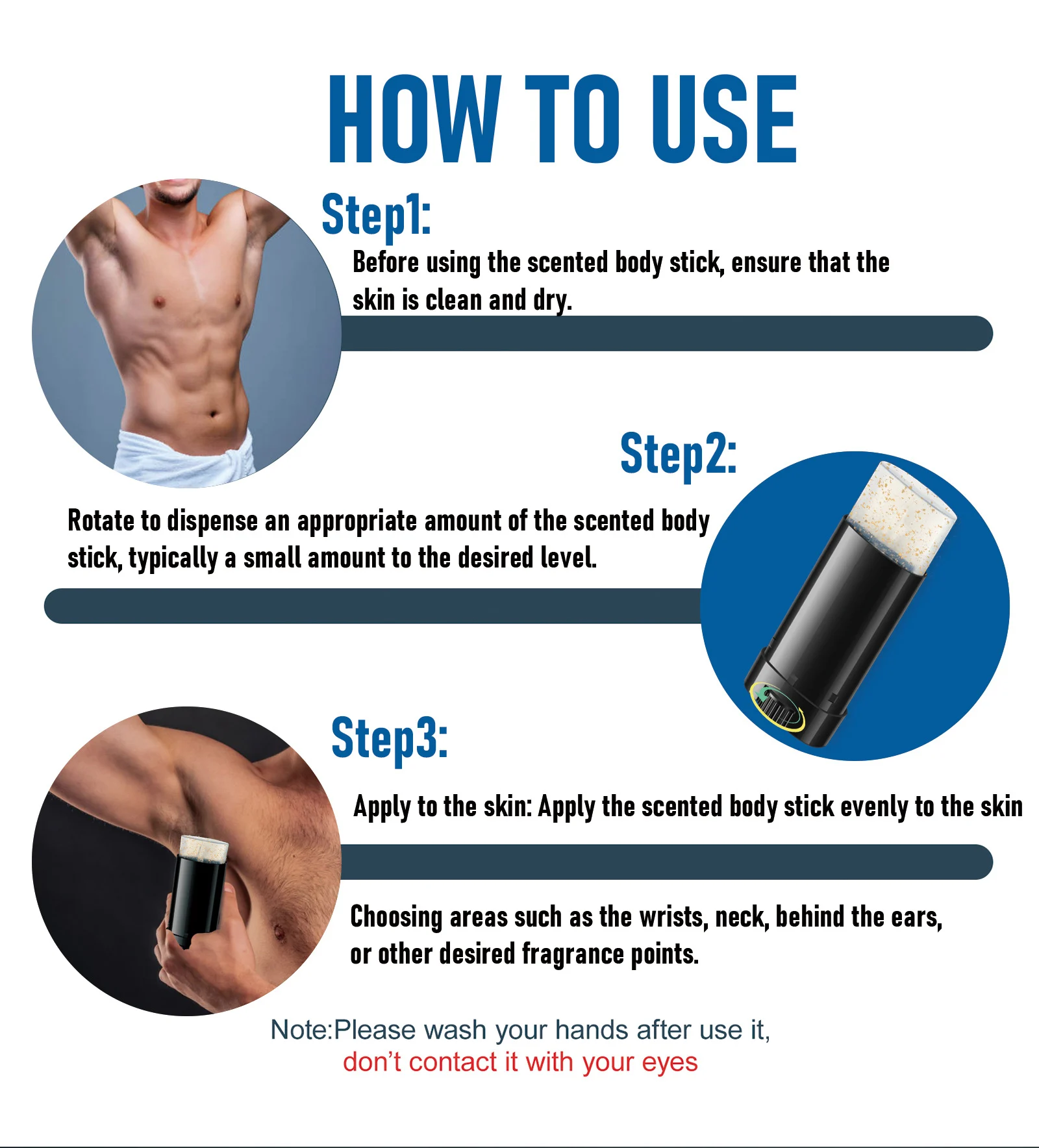 HOW TO USE

Step1:

Before using the scented body stick, ensure that the skin is clean and dry.

Step2:

Rotate to dispense an appropriate amount of the scented body stick, typically a small amount to the desired level.

Step3:

Apply to the skin: Apply the scented body stick evenly to the skin

Choosing areas such as the wrists, neck, behind the ears, or other desired fragrance points.

Note:Please wash your hands after use it,
don't contact it with your eyes