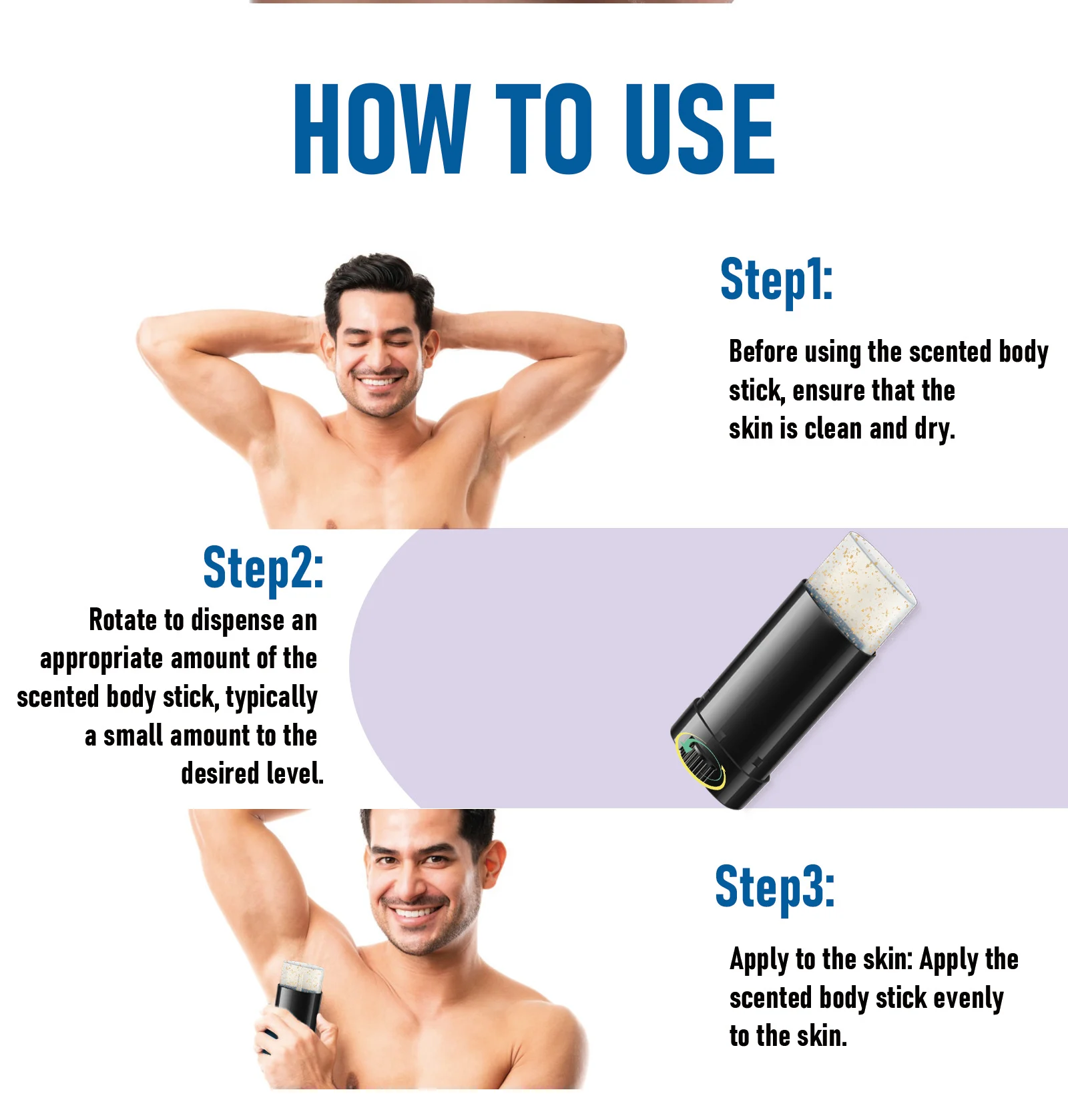 HOW TO USE

Step1:

Before using the scented body stick, ensure that the skin is clean and dry.

Step2:

Rotate to dispense an appropriate amount of the scented body stick, typically a small amount to the desired level.

Step3:

Apply to the skin: Apply the scented body stick evenly to the skin.