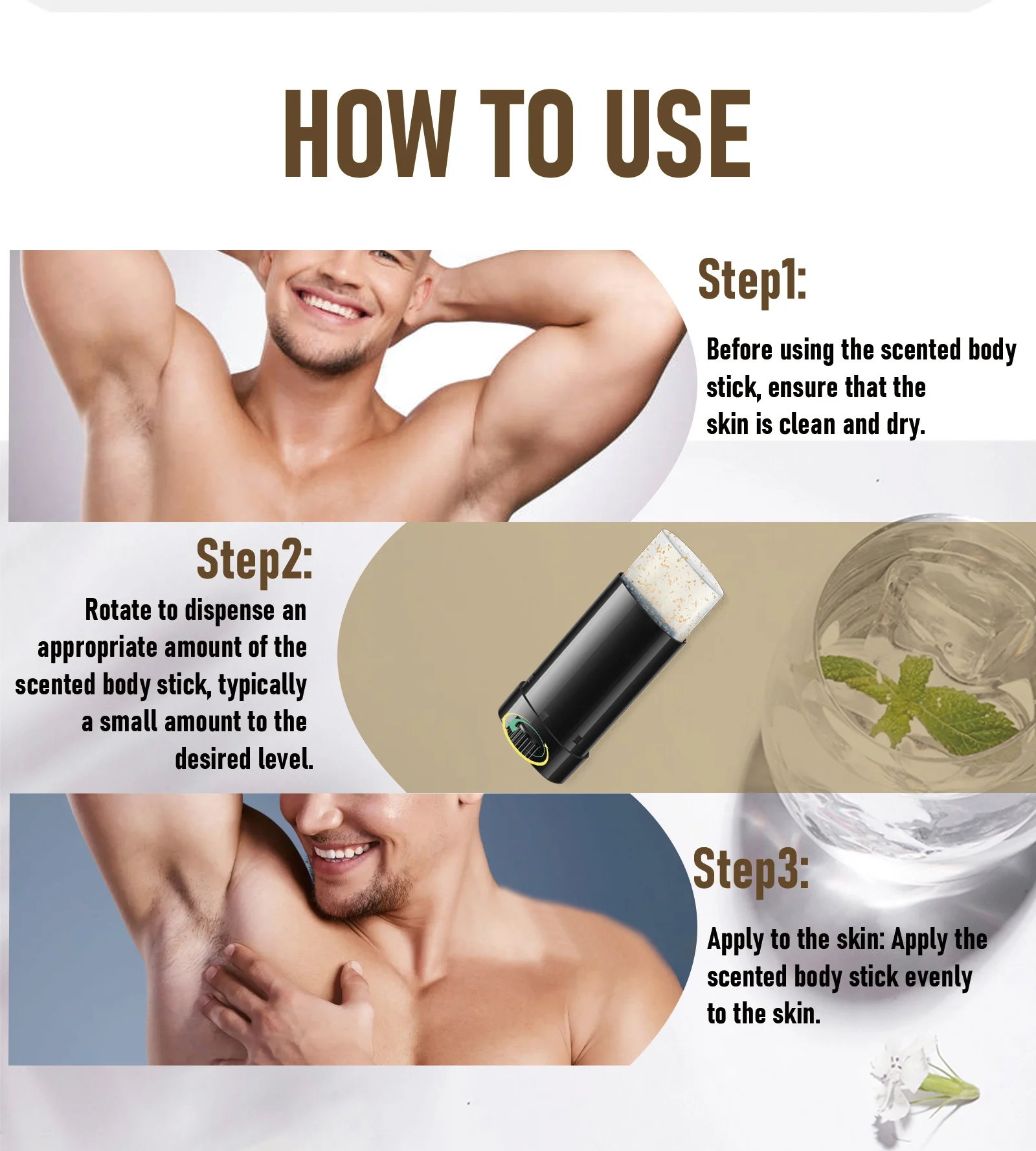 HOW TO USE

Step1:

Before using the scented body stick, ensure that the skin is clean and dry.

Step2:

Rotate to dispense an appropriate amount of the scented body stick, typically a small amount to the desired level.

Step3:

Apply to the skin: Apply the scented body stick evenly to the skin.