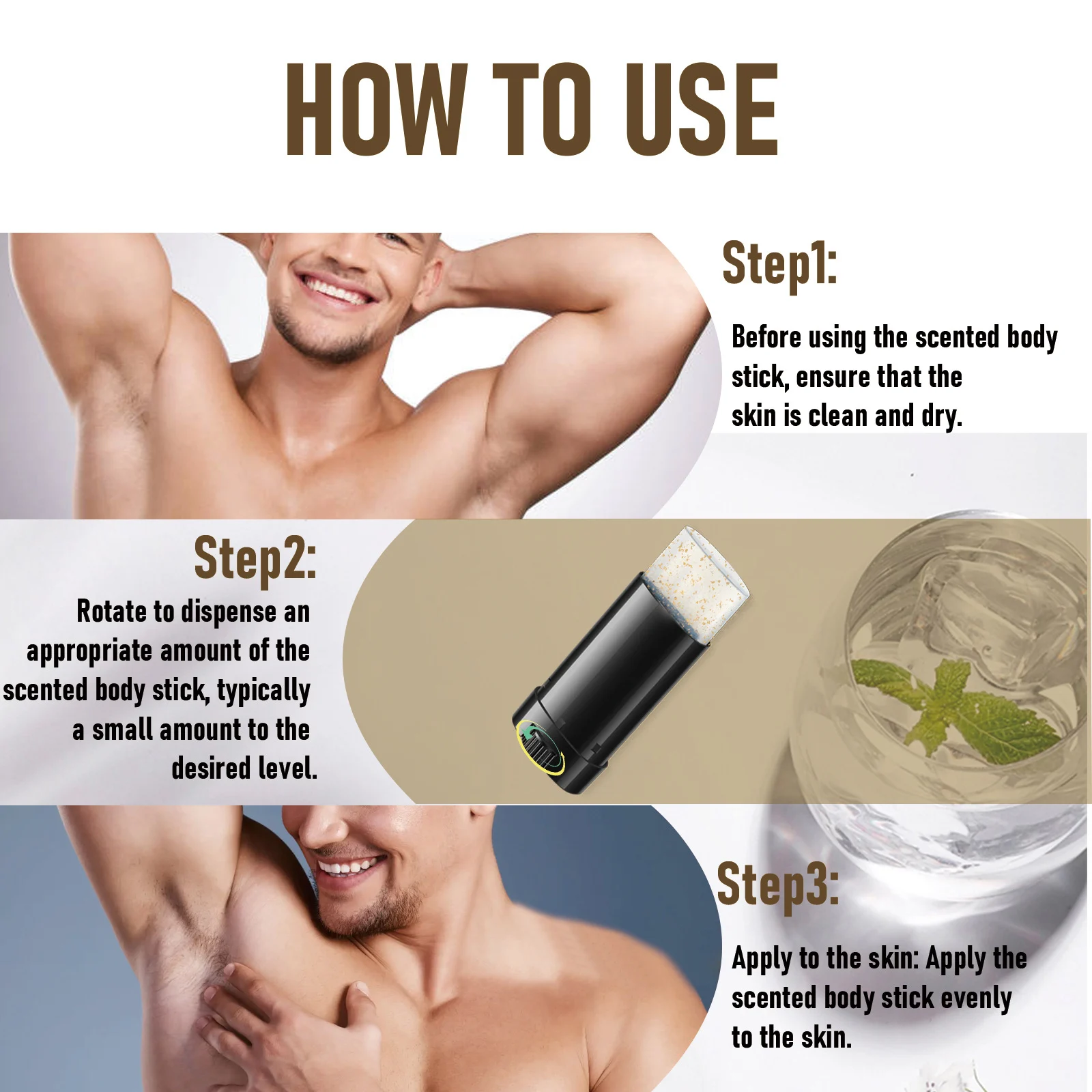 HOW TO USE

Step1:

Before using the scented body stick, ensure that the skin is clean and dry.

Step2:

Rotate to dispense an appropriate amount of the scented body stick, typically a small amount to the desired level.

Step3:

Apply to the skin: Apply the scented body stick evenly to the skin.