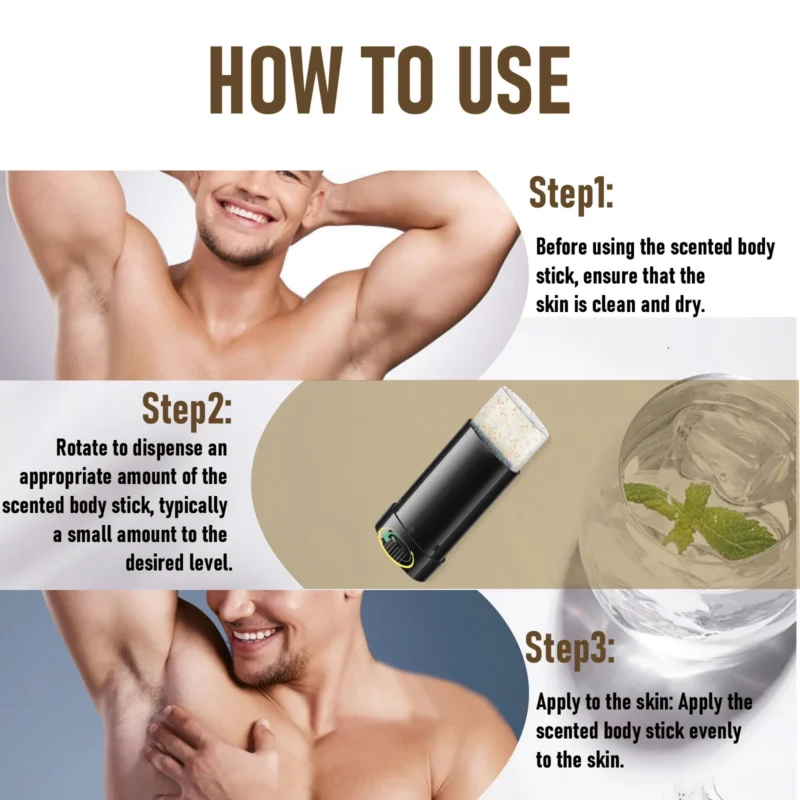 HOW TO USE

Step1:

Before using the scented body stick, ensure that the skin is clean and dry.

Step2:

Rotate to dispense an appropriate amount of the scented body stick, typically a small amount to the desired level.

Step3:

Apply to the skin: Apply the scented body stick evenly to the skin.