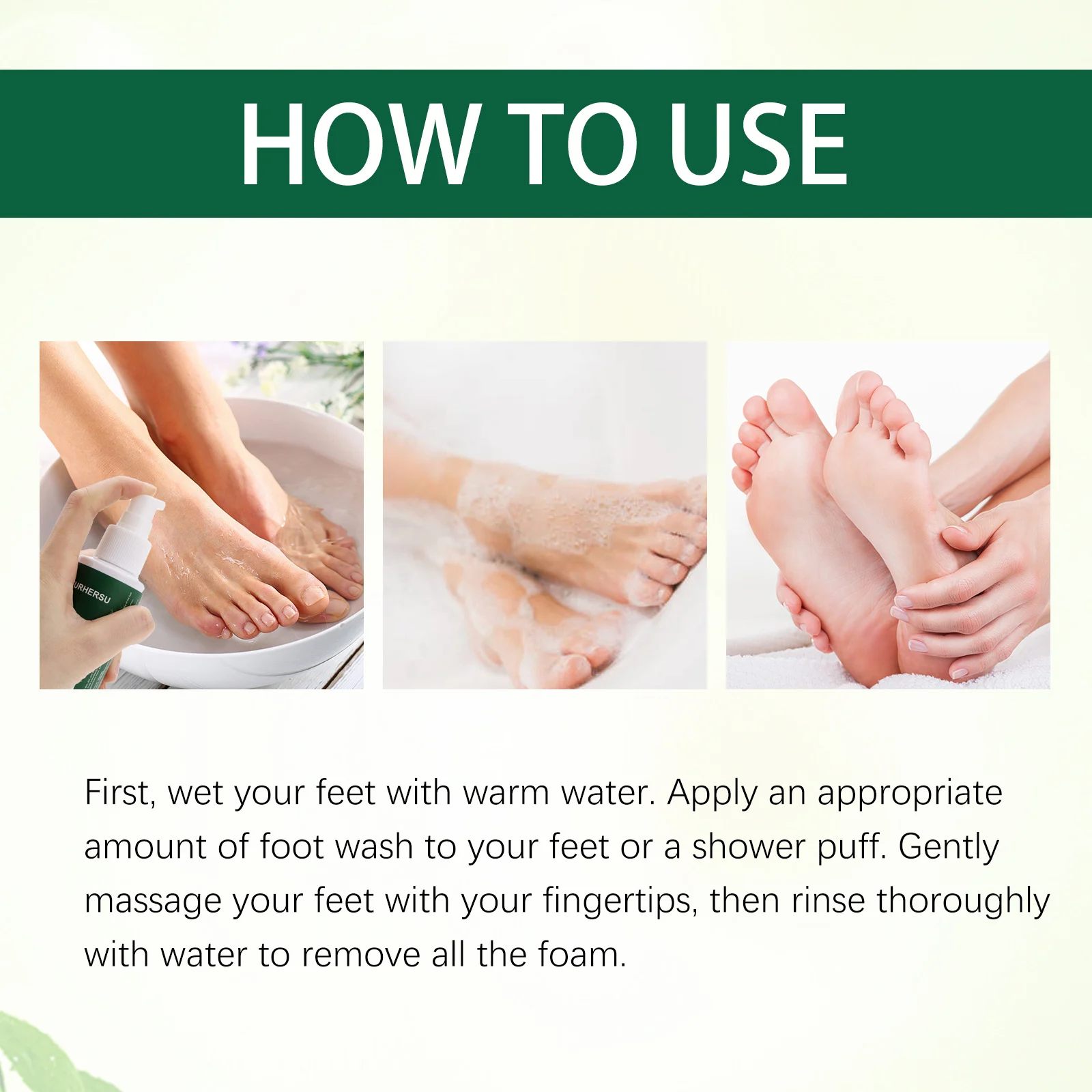 HOW TO USE

URHERSU

First, wet your feet with warm water. Apply an appropriate amount of foot wash to your feet or a shower puff. Gently massage your feet with your fingertips, then rinse thoroughly with water to remove all the foam.