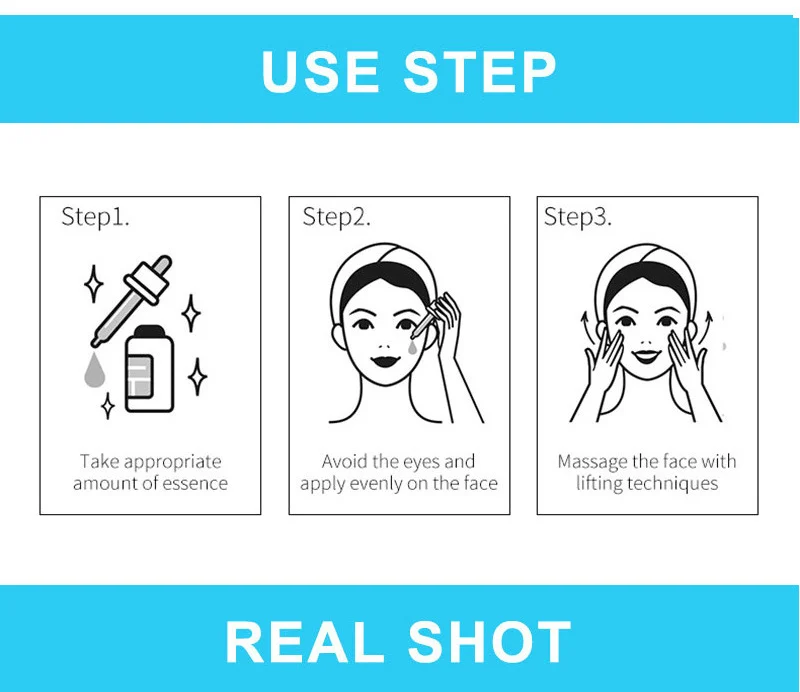 USE STEP

Step1.

Take appropriate amount of essence

Step2.

Avoid the eyes and apply evenly on the face

Step3.

Massage the face with lifting techniques

REAL SHOT