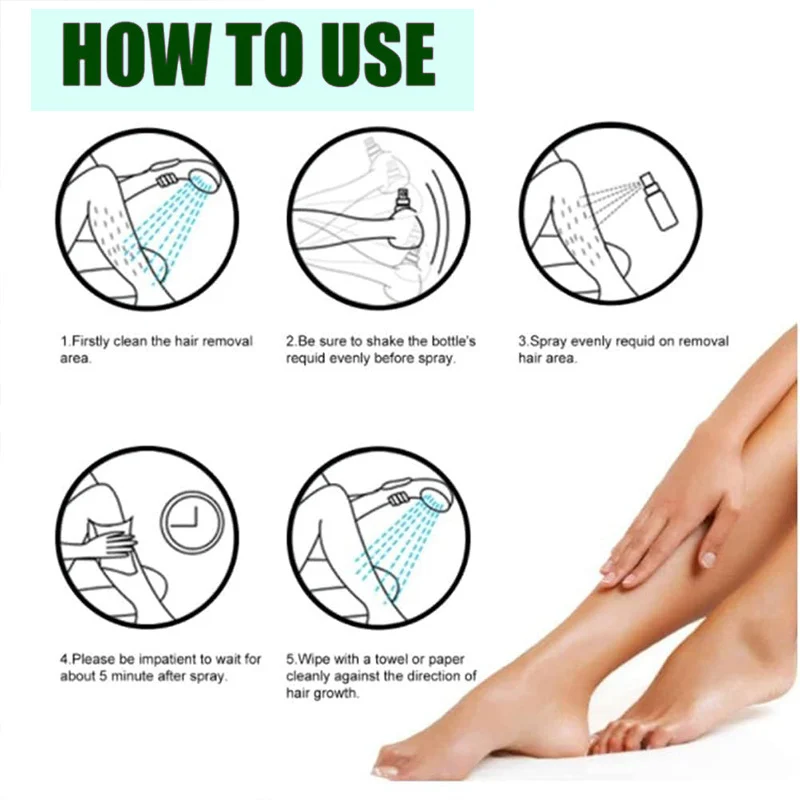 HOW TO USE

1.Firstly clean the hair removal area.

2.Be sure to shake the bottle's requid evenly before spray.

3.Spray evenly requid on removal hair area.

4.Please be impatient to wait for about 5 minute after spray.

5.Wipe with a towel or paper cleanly against the direction of hair growth.