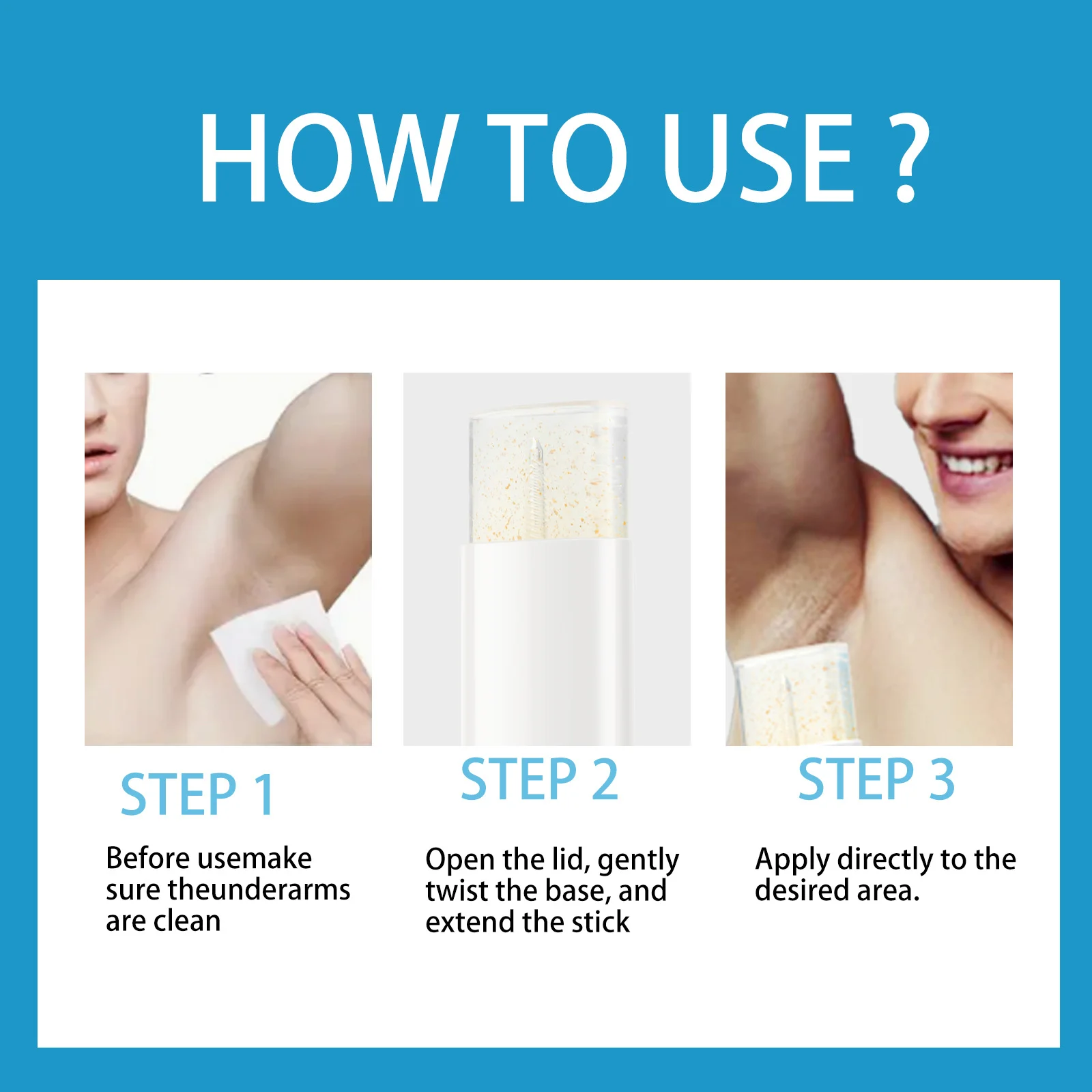 HOW TO USE ?

STEP 1

Before usemake sure theunderarms are clean

STEP 2

Open the lid, gently twist the base, and extend the stick

STEP 3

Apply directly to the desired area.