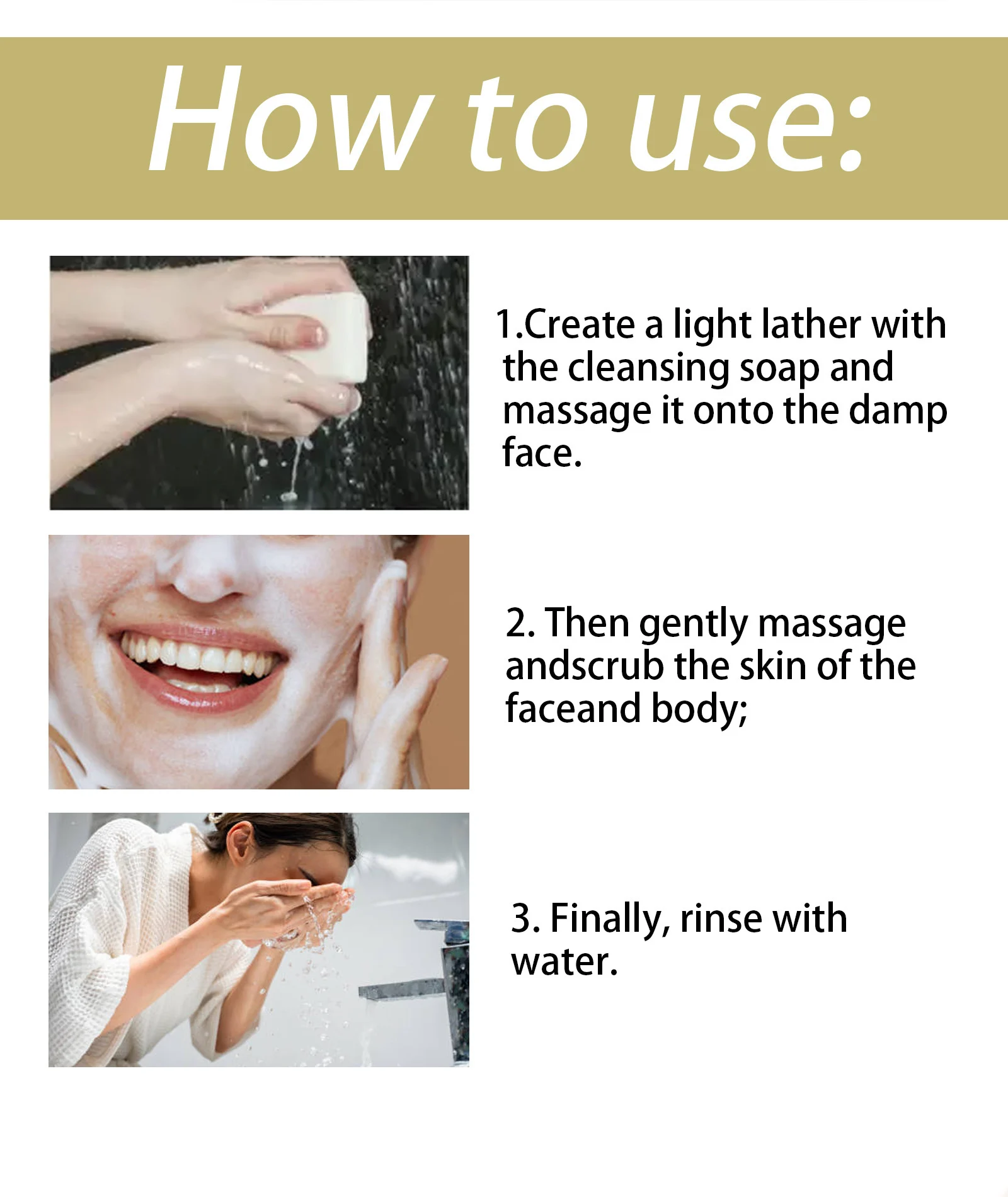 How to use:

1.Create a light lather with the cleansing soap and massage it onto the damp face.

2. Then gently massage andscrub the skin of the faceand body;

3. Finally, rinse with water.