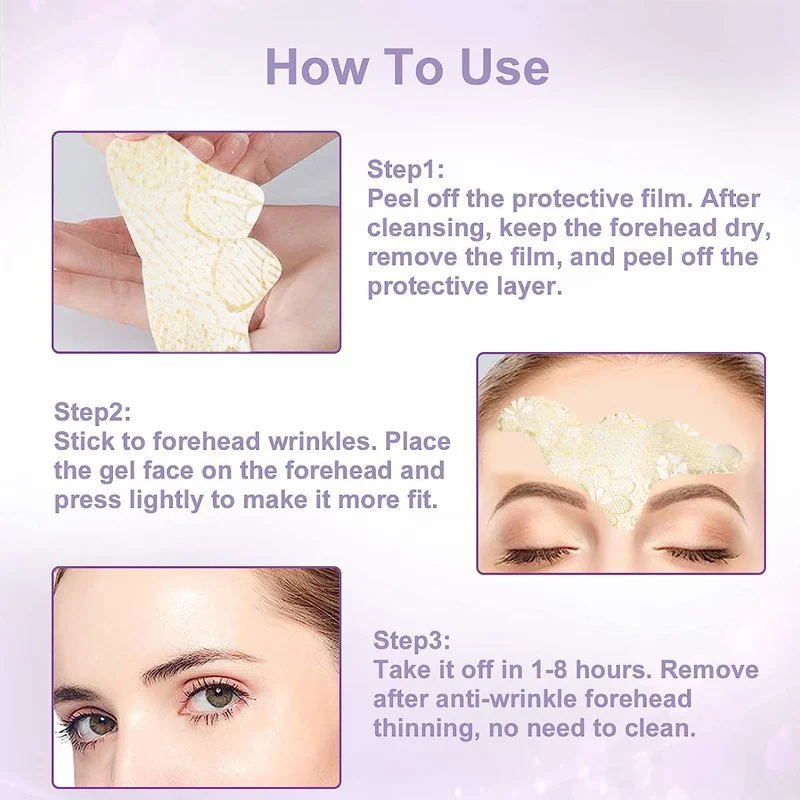 How To Use

Step1:
Peel off the protective film. After cleansing, keep the forehead dry, remove the film, and peel off the protective layer.

Step2:
Stick to forehead wrinkles. Place the gel face on the forehead and press lightly to make it more fit.

Step3:
Take it off in 1-8 hours. Remove after anti-wrinkle forehead thinning, no need to clean.