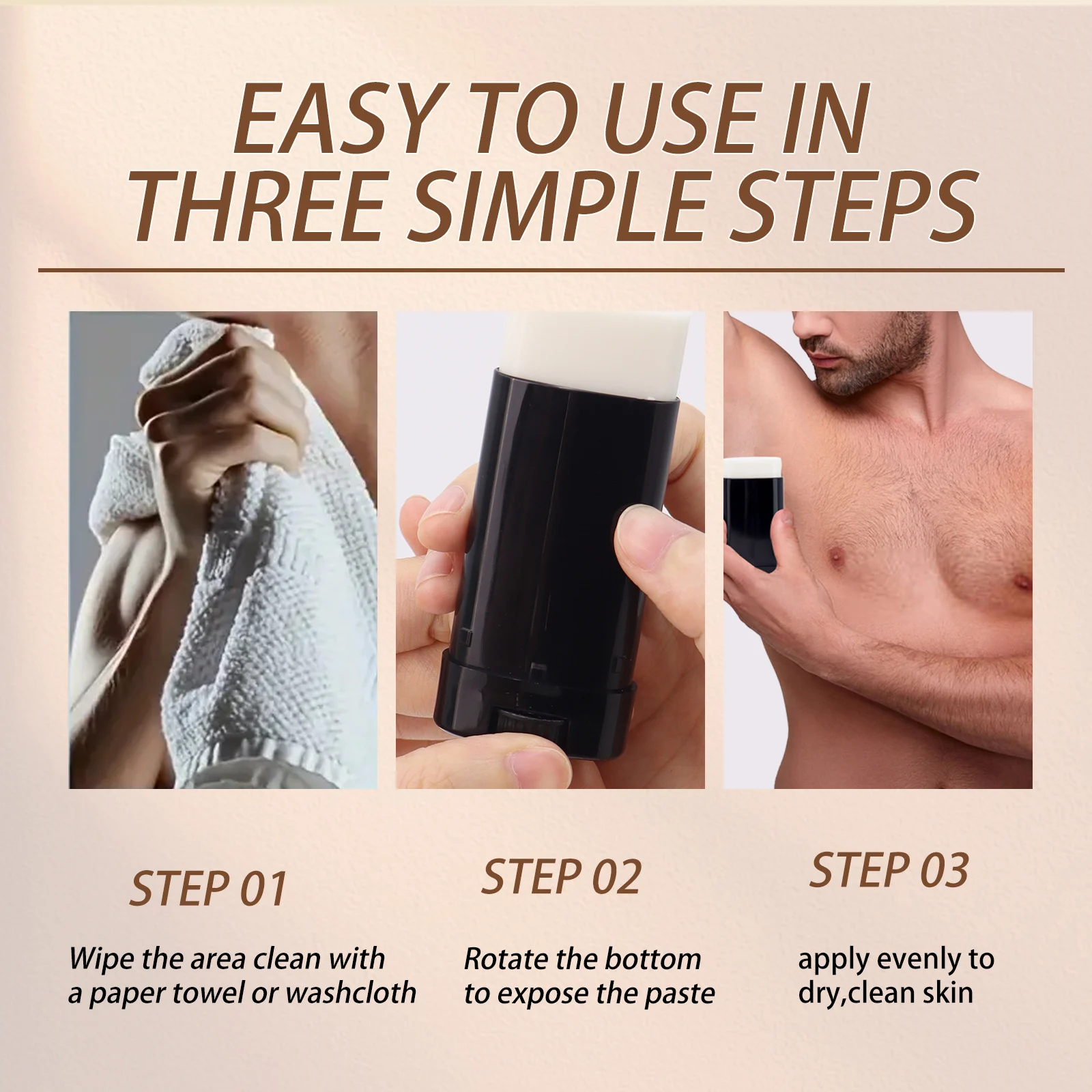 EASY TO USE IN THREE SIMPLE STEPS

STEP 01

Wipe the area clean with a paper towel or washcloth

STEP 02

Rotate the bottom to expose the paste

STEP 03

apply evenly to dry,clean skin