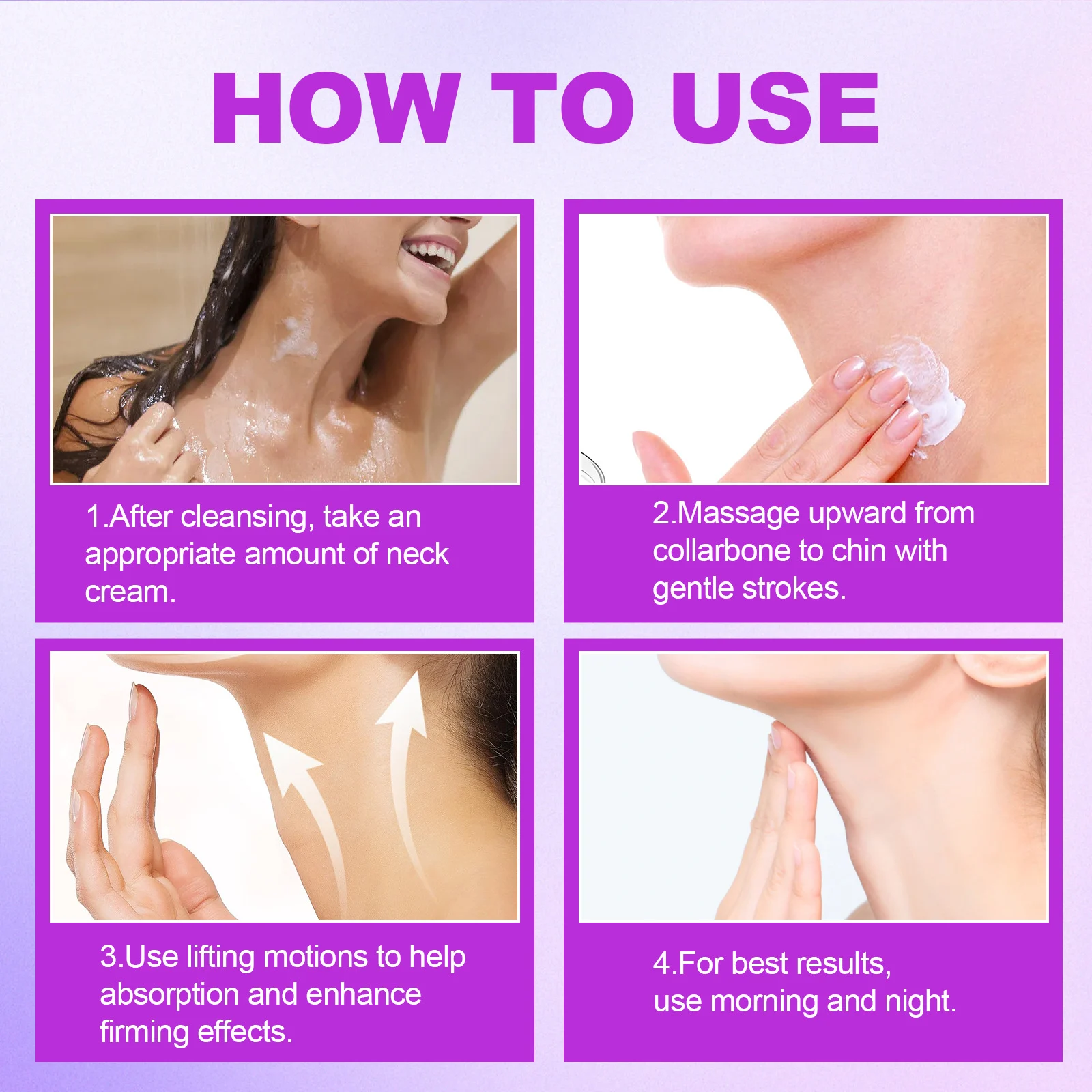 HOW TO USE

1.After cleansing, take an appropriate amount of neck cream.

2.Massage upward from collarbone to chin with gentle strokes.

3.Use lifting motions to help absorption and enhance firming effects.

4.For best results, use morning and night.