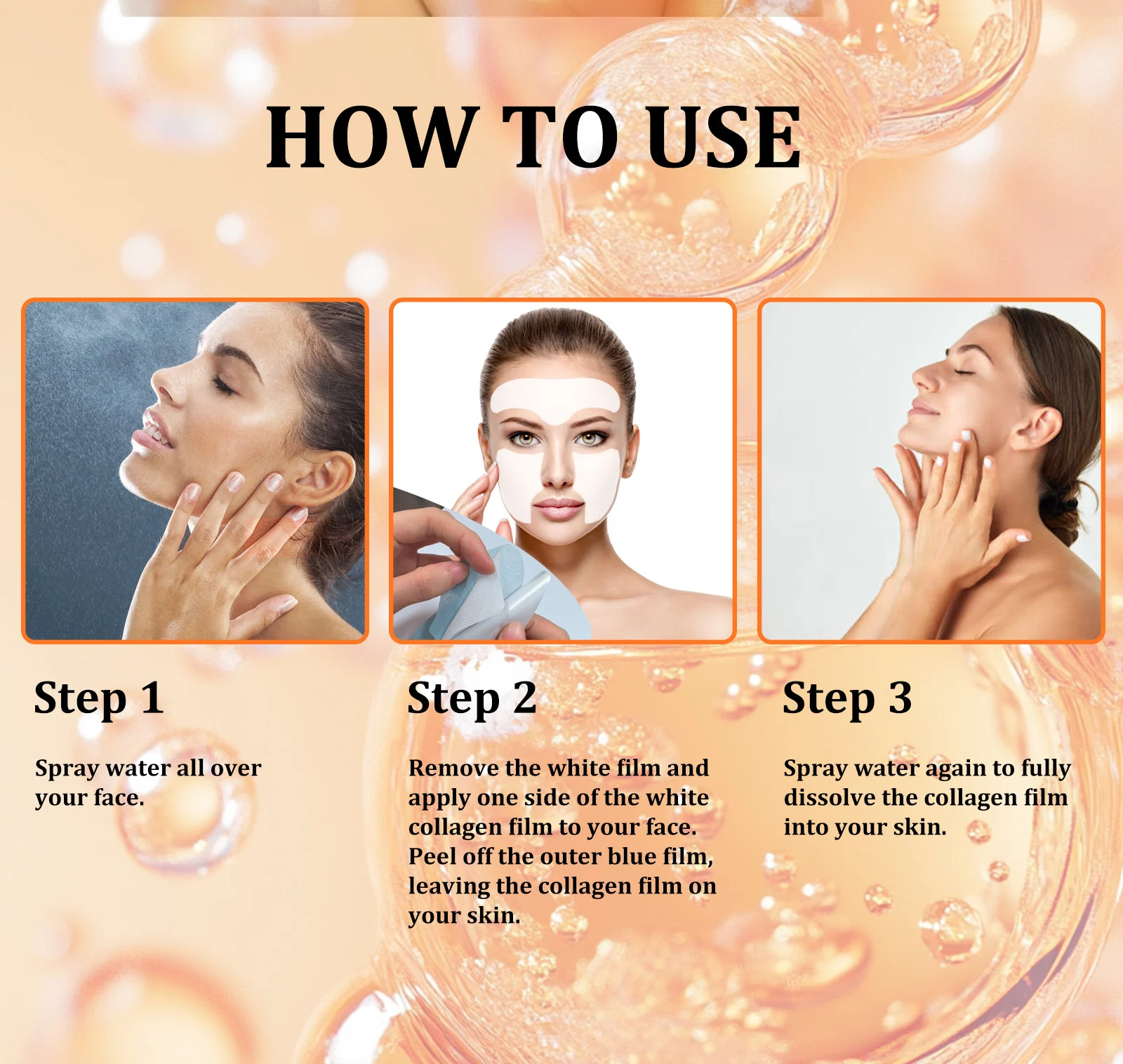 HOW TO USE

Step 1

Spray water all over your face.

Step 2

Remove the white film and apply one side of the white collagen film to your face. Peel off the outer blue film, leaving the collagen film on your skin.

Step 3

Spray water again to fully dissolve the collagen film into your skin.