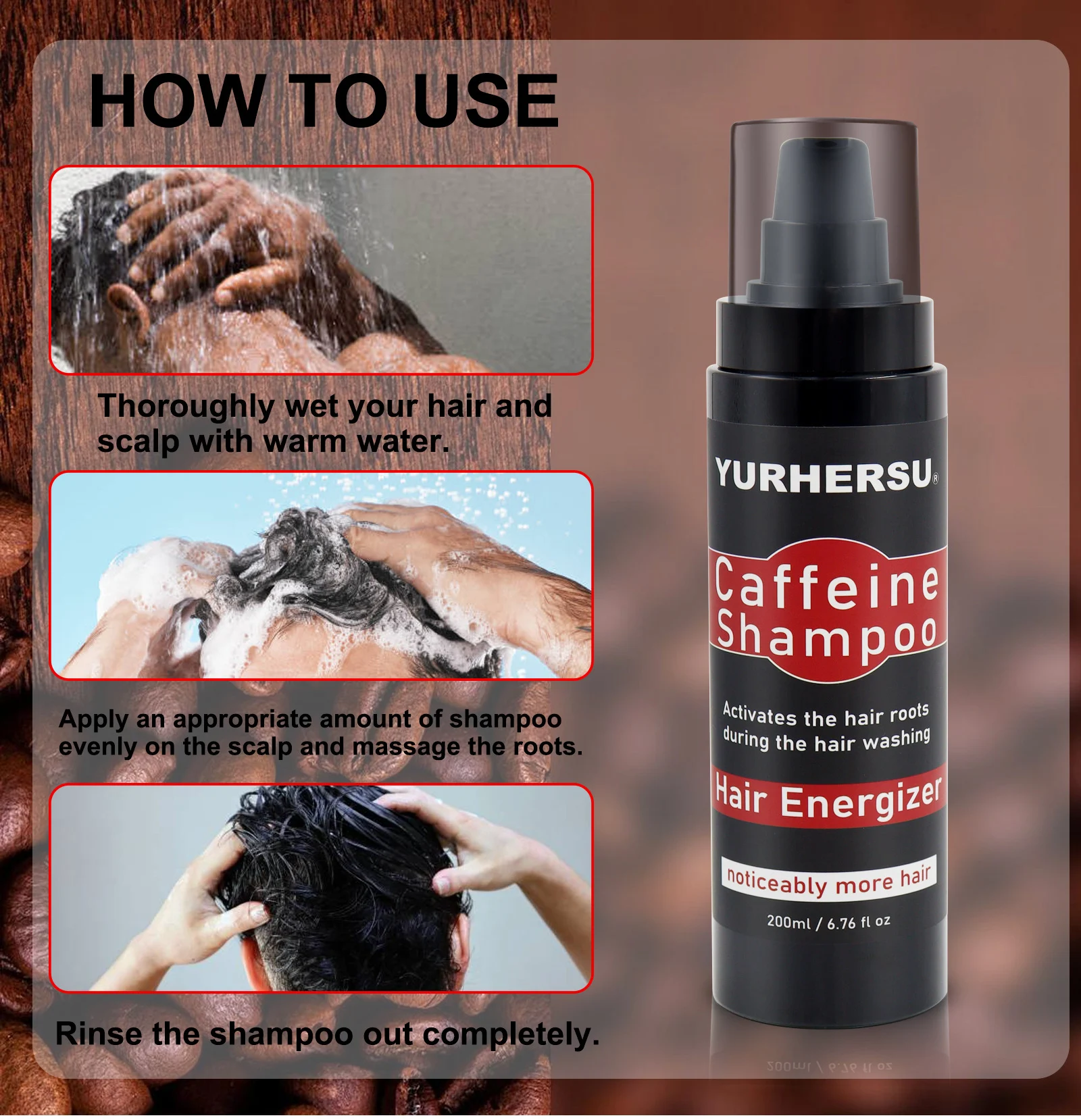 HOW TO USE

Thoroughly wet your hair and scalp with warm water.

Apply an appropriate amount of shampoo evenly on the scalp and massage the roots.

Rinse the shampoo out completely.

YURHERSU®

Caffeine Shampoo

Activates the hair roots during the hair washing

Hair Energizer

noticeably more hair

200ml / 6.76 fl oz