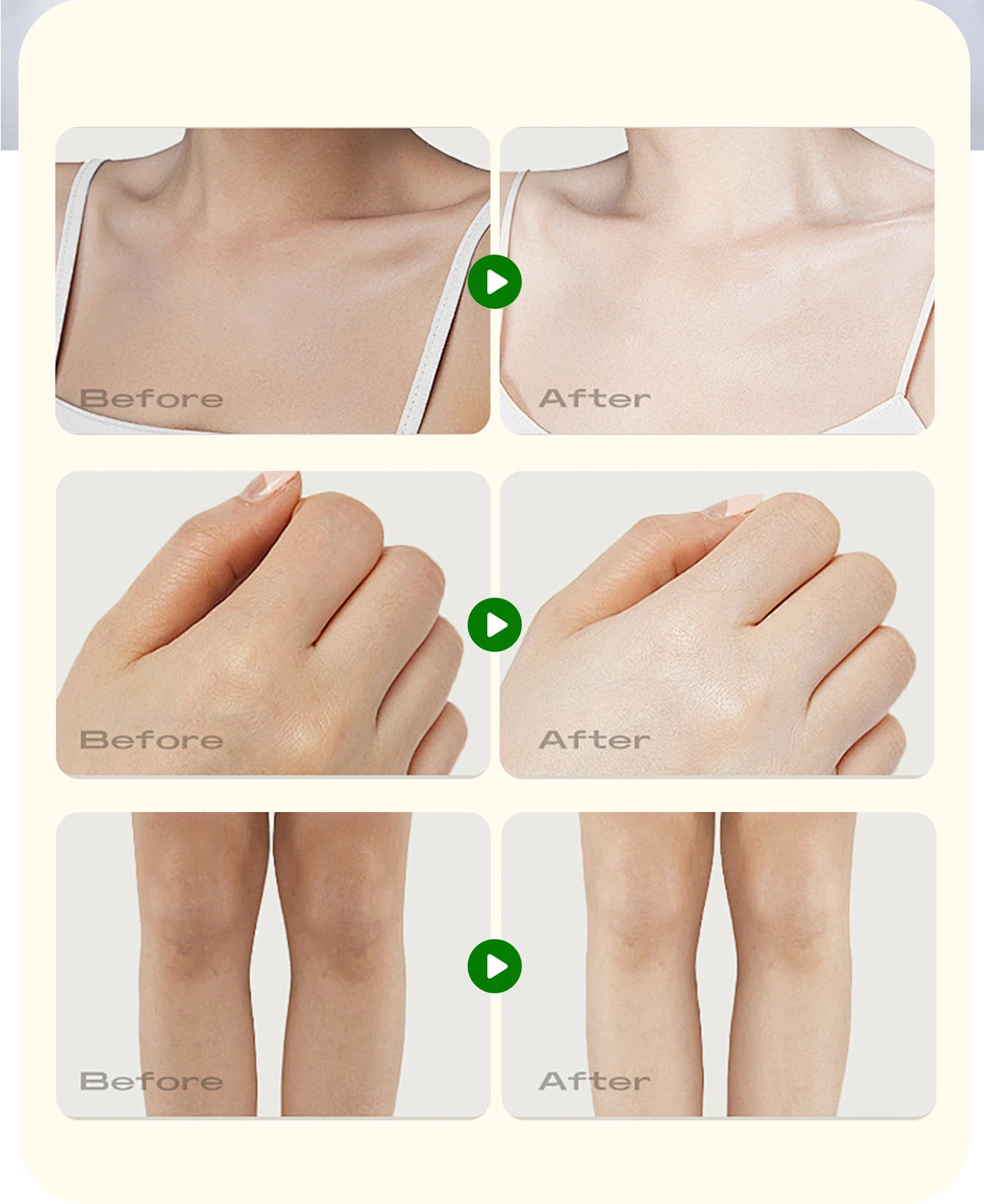 Before

After

Before

After

Before

After