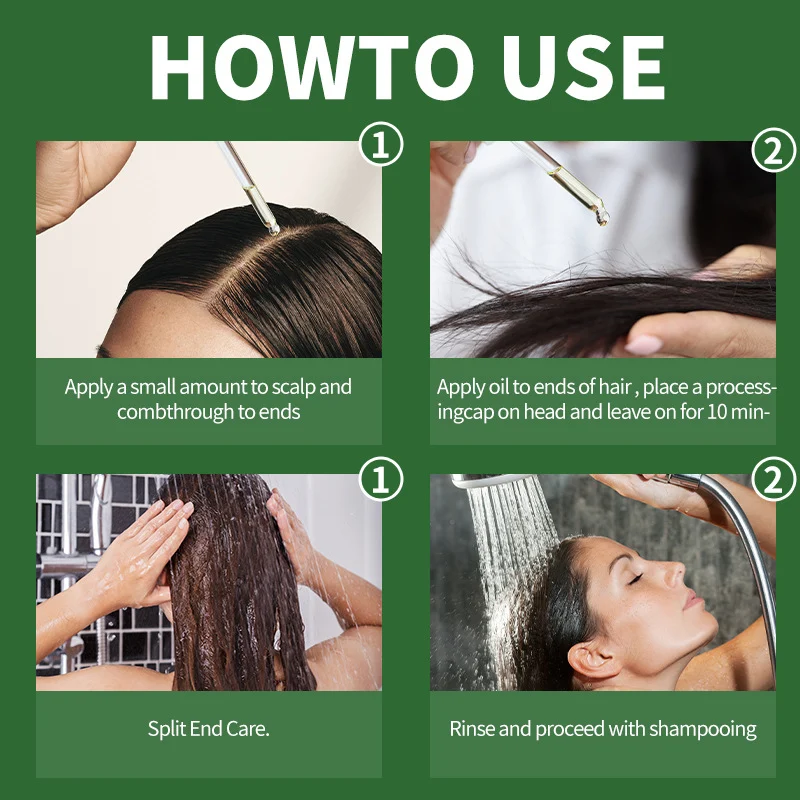 HOWTO USE

①

Apply a small amount to scalp and combthrough to ends

②

Apply oil to ends of hair , place a processingcap on head and leave on for 10 min-

①

Split End Care.

②

Rinse and proceed with shampooing