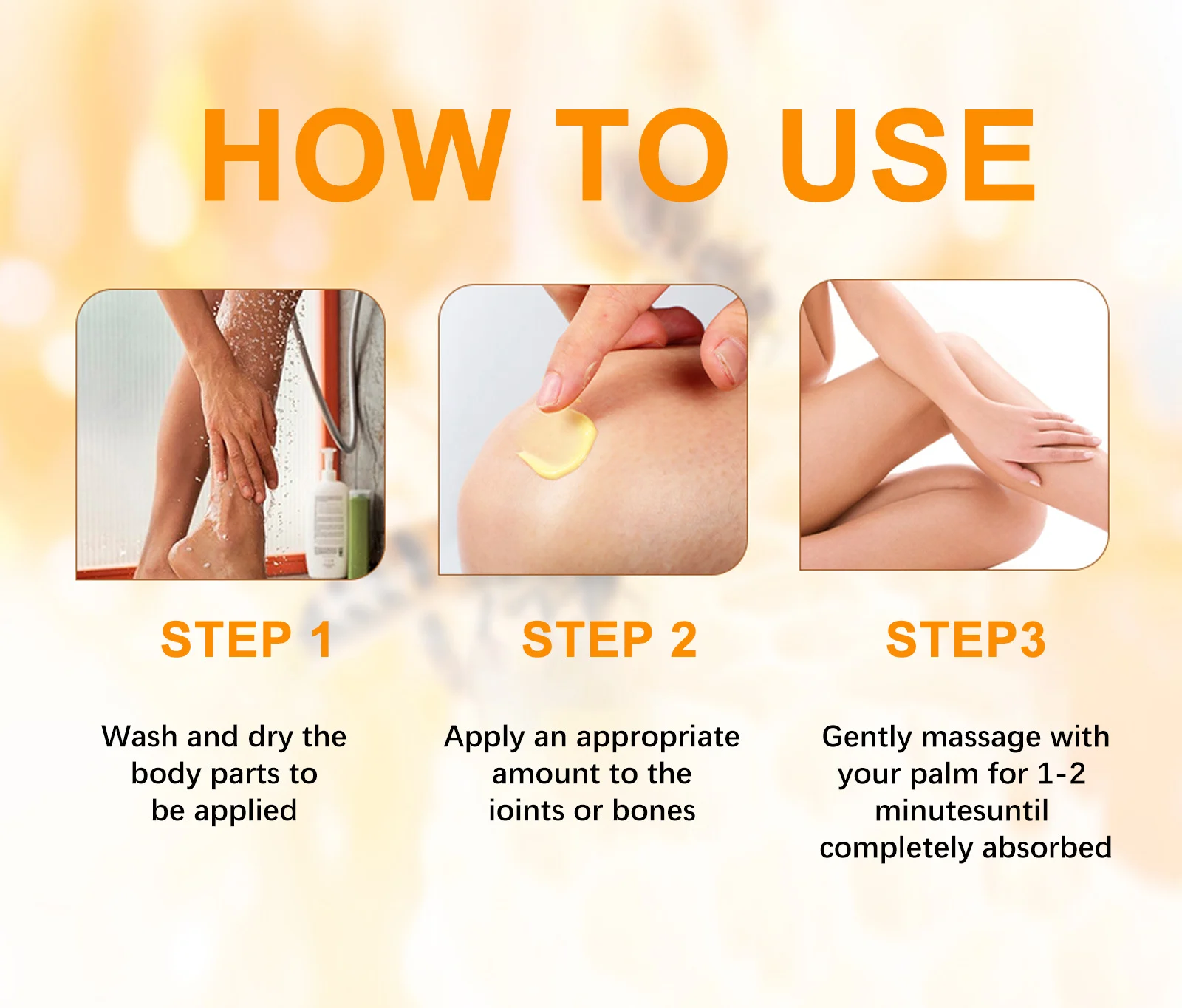 HOW TO USE

STEP 1

Wash and dry the body parts to be applied

STEP 2

Apply an appropriate amount to the ioints or bones

STEP3

Gently massage with your palm for 1-2 minutesuntil completely absorbed