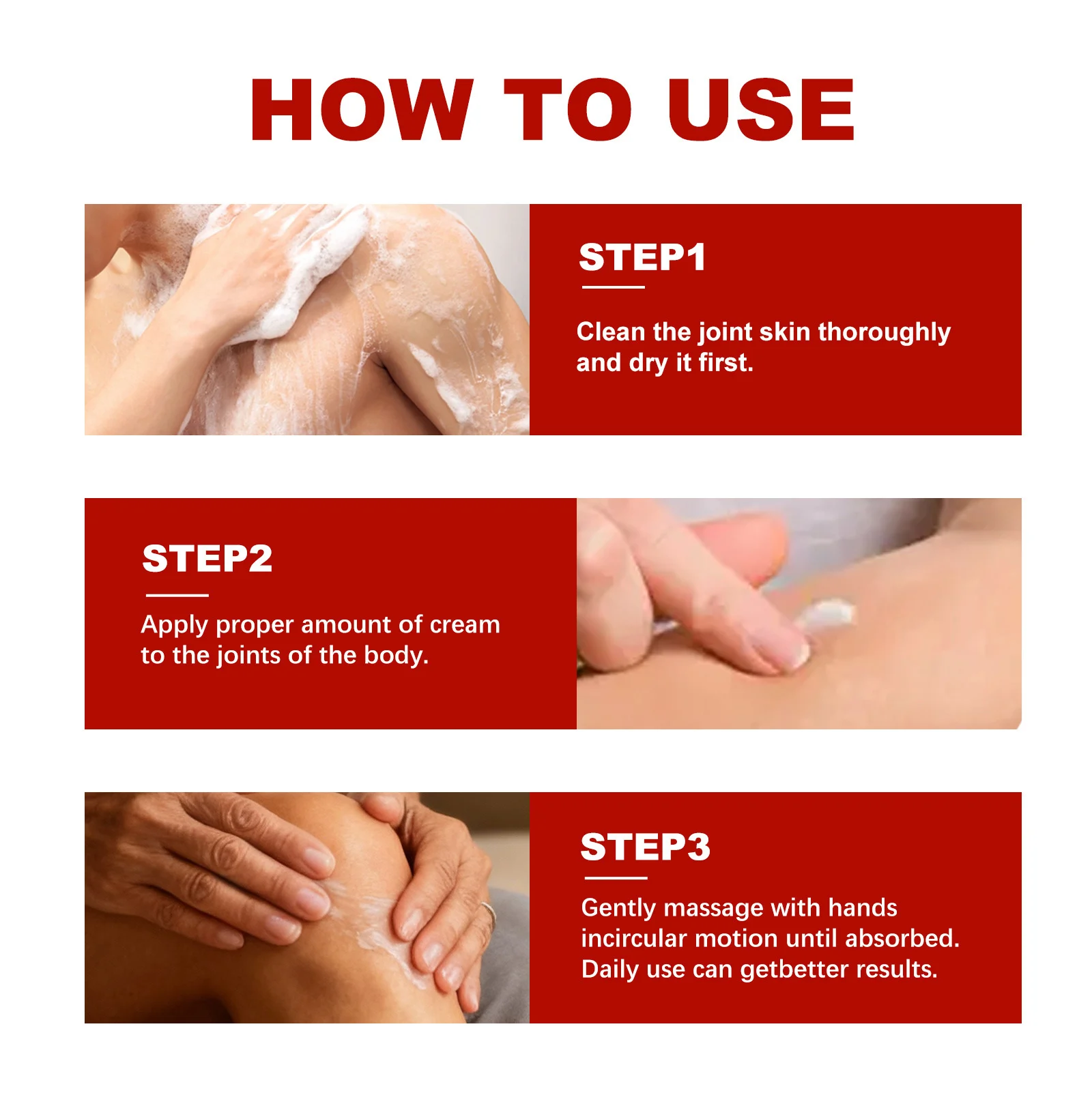 HOW TO USE

STEP1

Clean the joint skin thoroughly and dry it first.

STEP2

Apply proper amount of cream to the joints of the body.

STEP3

Gently massage with hands incircular motion until absorbed. Daily use can getbetter results.