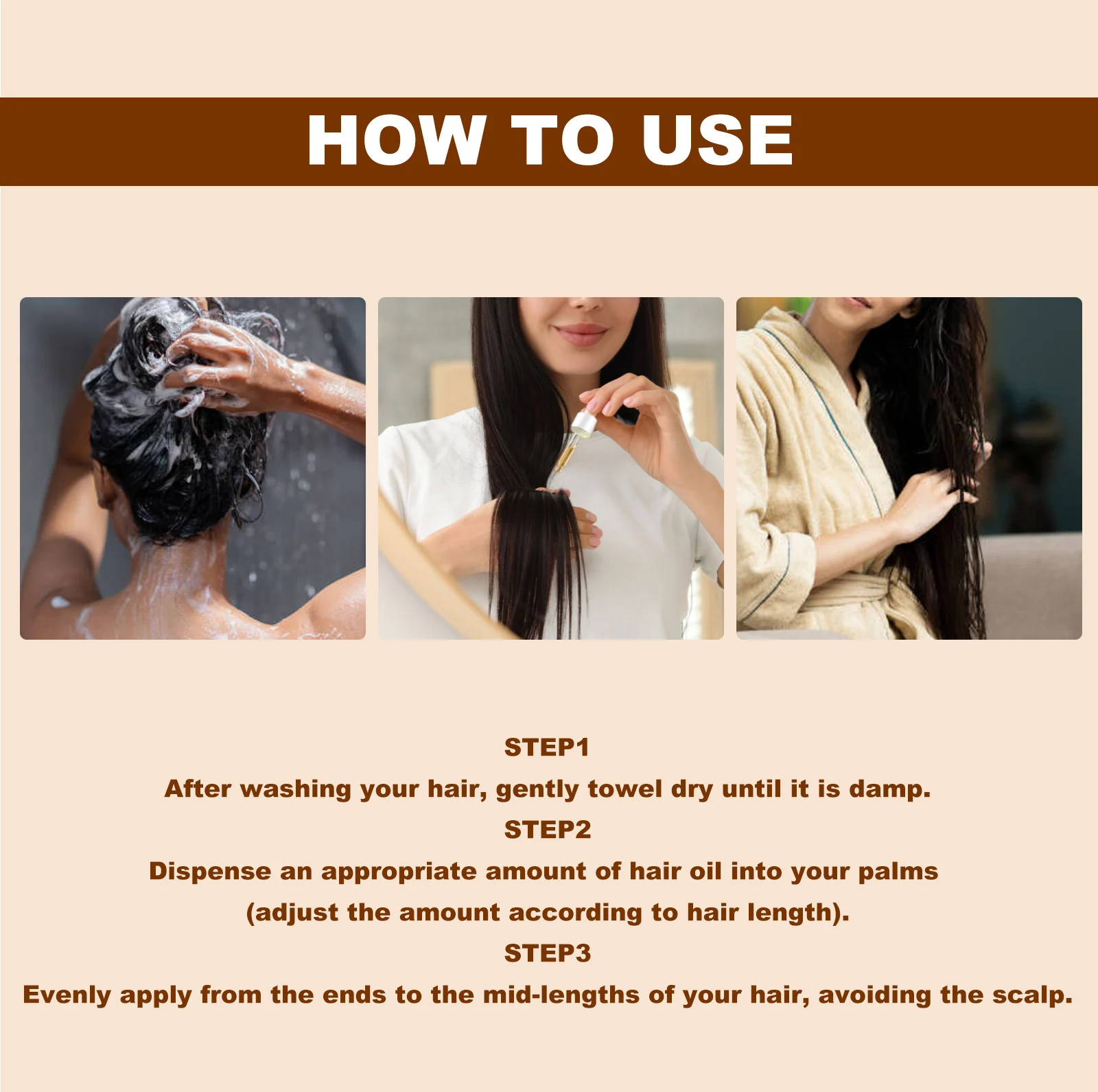 HOW TO USE

STEP1

After washing your hair, gently towel dry until it is damp.

STEP2

Dispense an appropriate amount of hair oil into your palms (adjust the amount according to hair length).

STEP3

Evenly apply from the ends to the mid-lengths of your hair, avoiding the scalp.