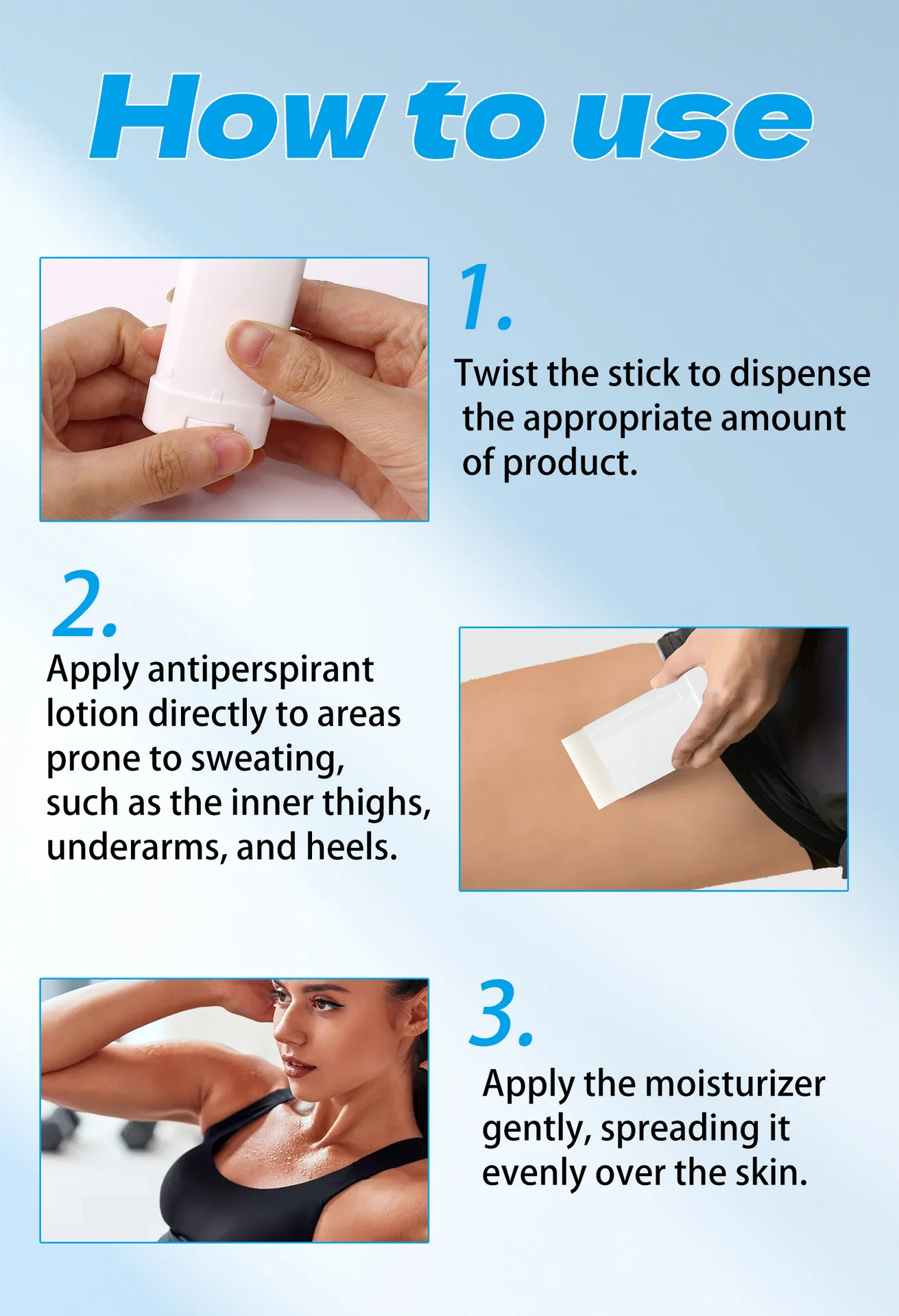 How to use

1.

Twist the stick to dispense the appropriate amount of product.

2.

Apply antiperspirant lotion directly to areas prone to sweating, such as the inner thighs, underarms, and heels.

3.

Apply the moisturizer gently, spreading it evenly over the skin.