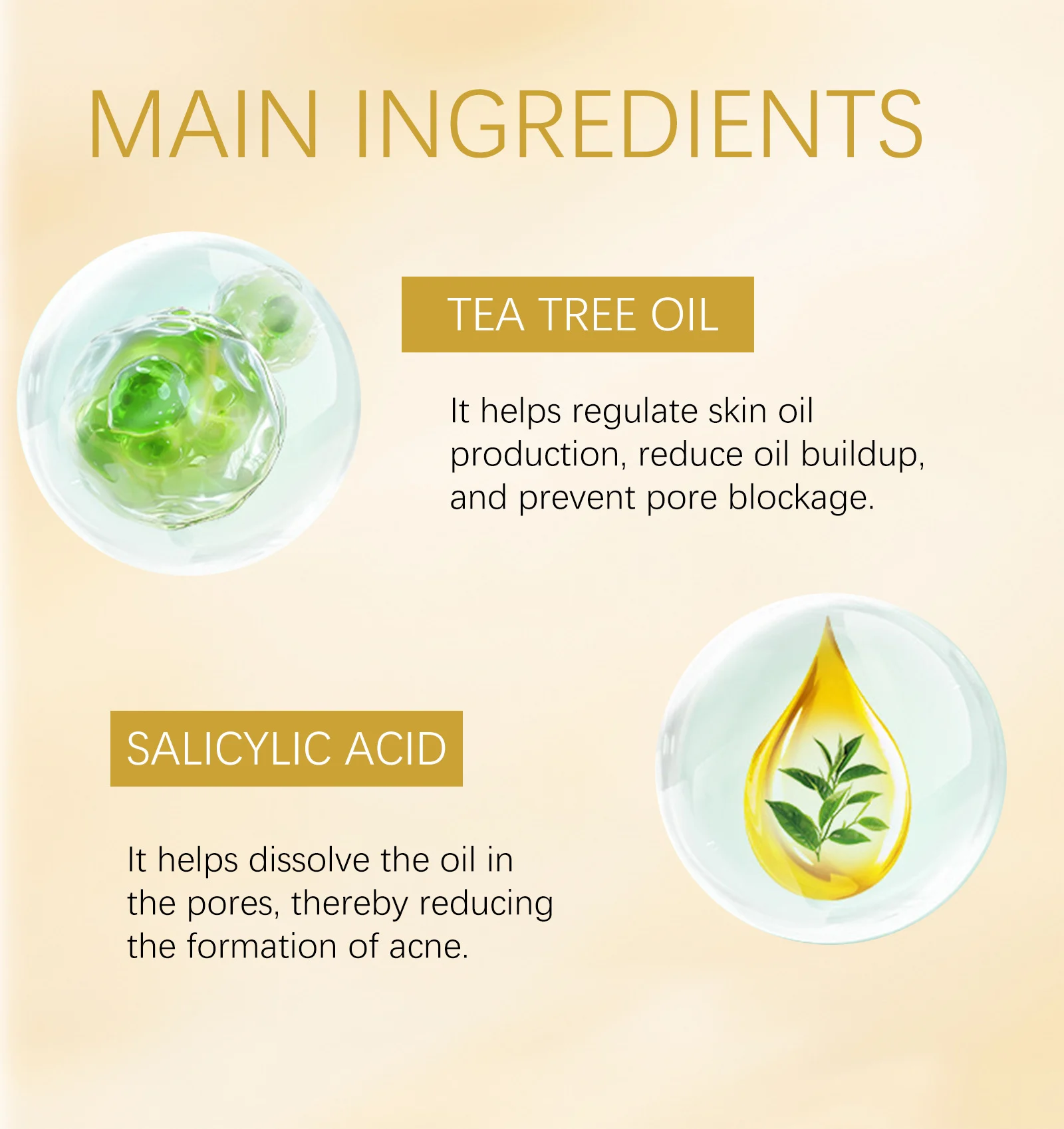 MAIN INGREDIENTS

TEA TREE OIL

It helps regulate skin oil production, reduce oil buildup, and prevent pore blockage.

SALICYLIC ACID

It helps dissolve the oil in the pores, thereby reducing the formation of acne.